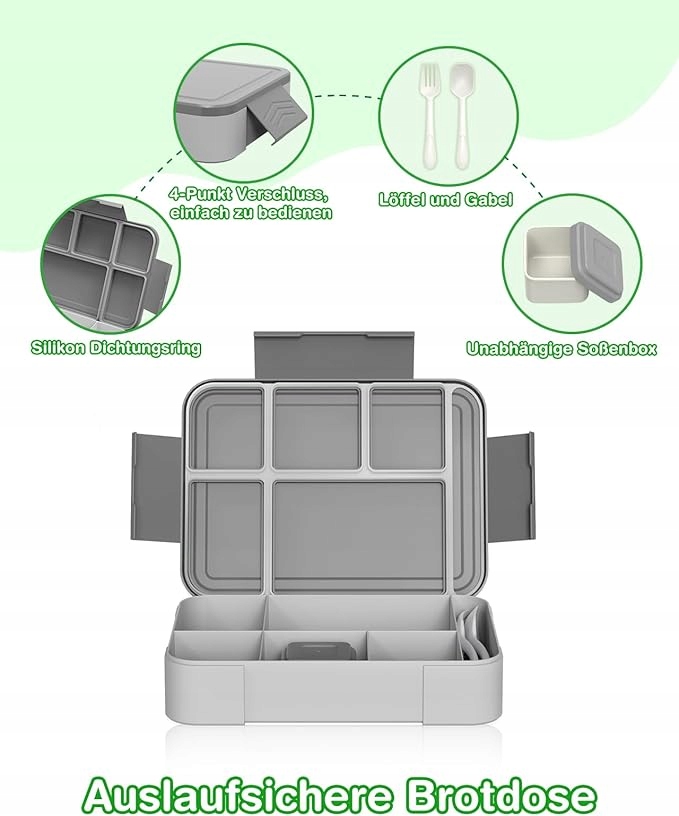 4-Punkt Verschluss, einfach zu bedienen

Löffel und Gabel

Silikon Dichtungsring

Unabhängige Soßenbox

Auslaufsichere Brotdose