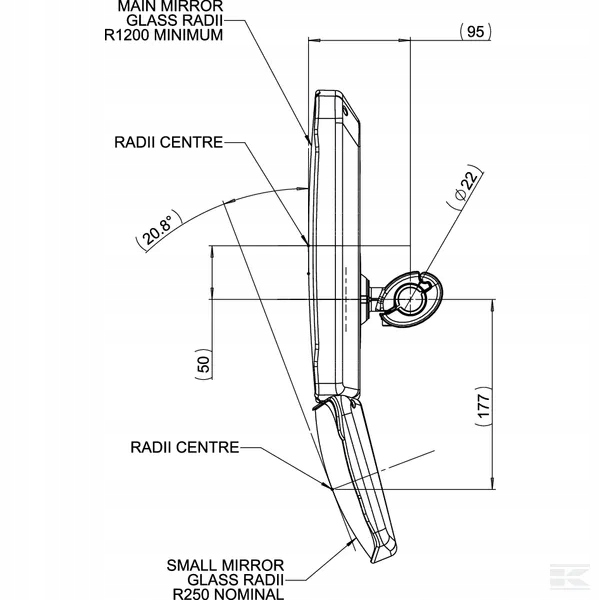 MAIN MIRROR GLASS RADII R1200 MINIMUM

(95)

RADII CENTRE

($\phi$22)

(20.8°)

(50)

(177)

RADII CENTRE

SMALL MIRROR GLASS RADII R250 NOMINAL