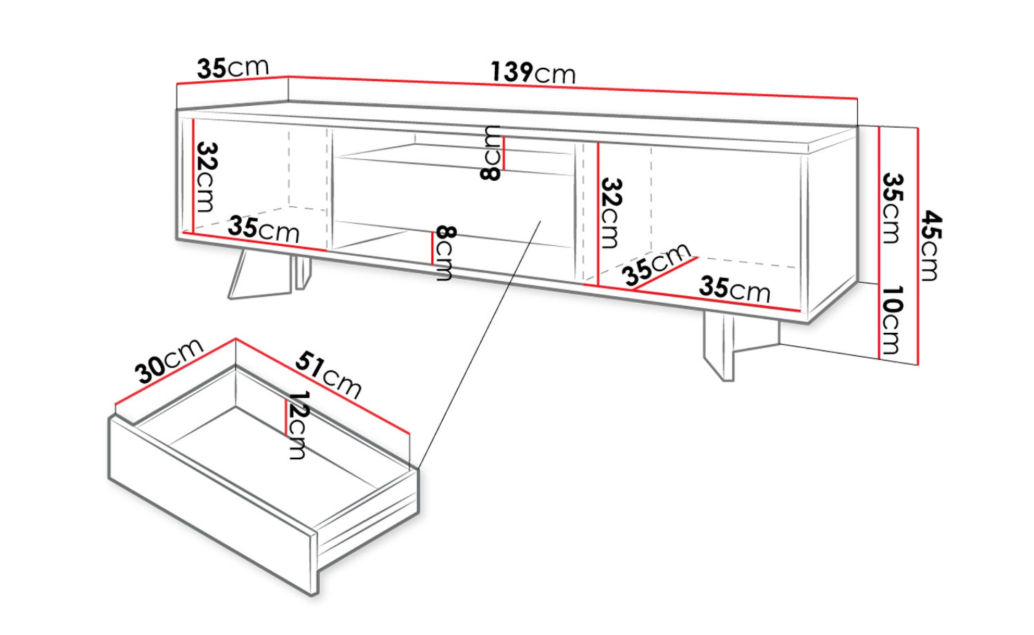 35cm
139cm
32cm
8cm
32cm
35cm
45cm
35cm
8cm
35cm
35cm
10cm
30cm
51cm
12cm