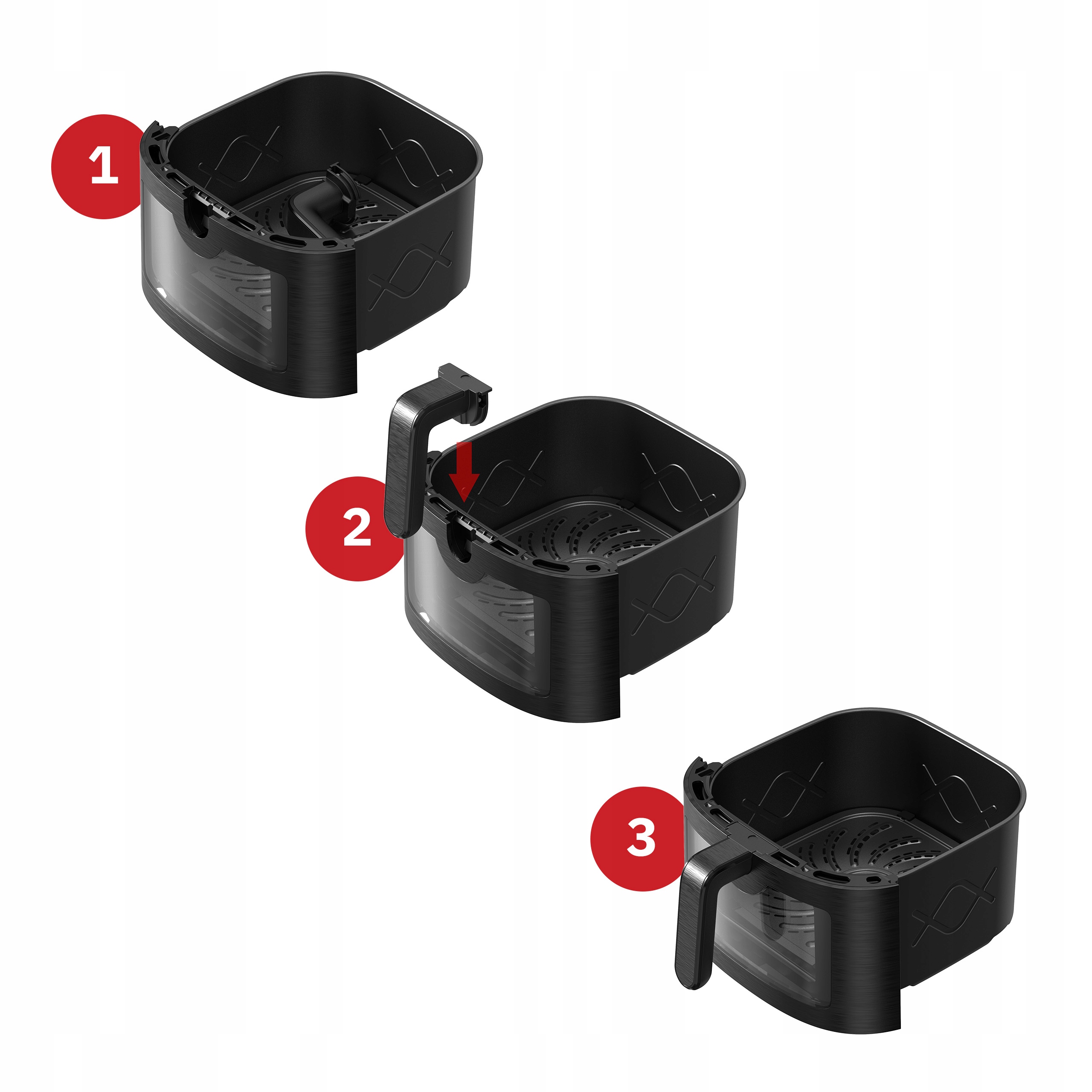 1

2

3