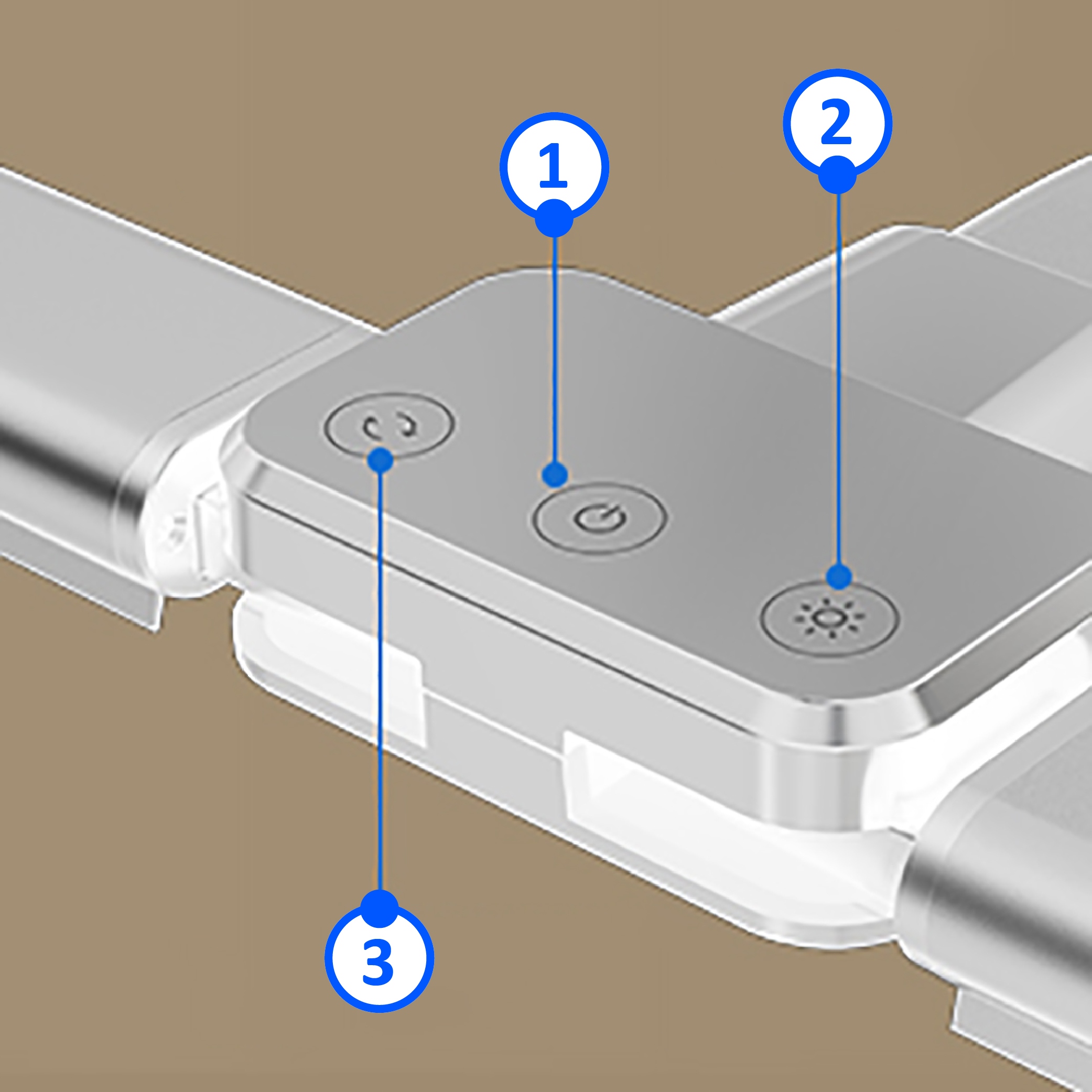 1
2
3