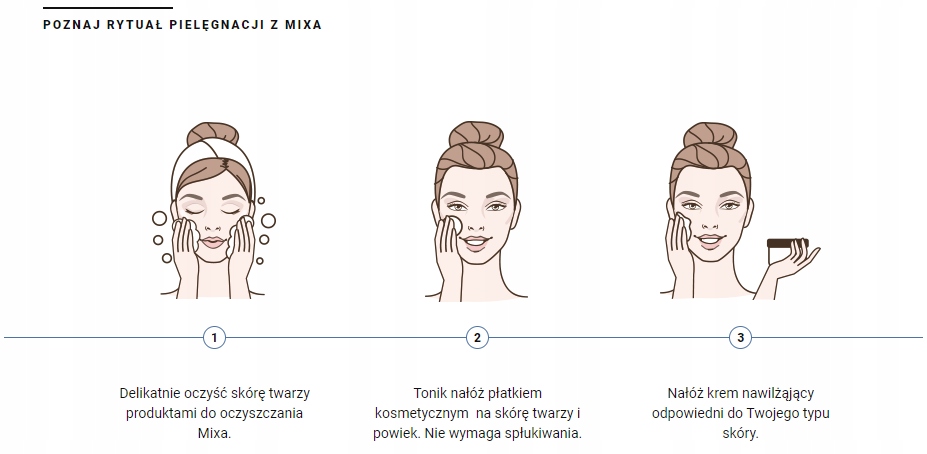 POZNAJ RYTUAŁ PIELĘGNACJI Z MIXA

1

Delikatnie oczyść skórę twarzy produktami do oczyszczania Mixa.

2

Tonik nałóż płatkiem kosmetycznym na skórę twarzy i powiek. Nie wymaga spłukiwania.

3

Nałóż krem nawilżający odpowiedni do Twojego typu skóry.