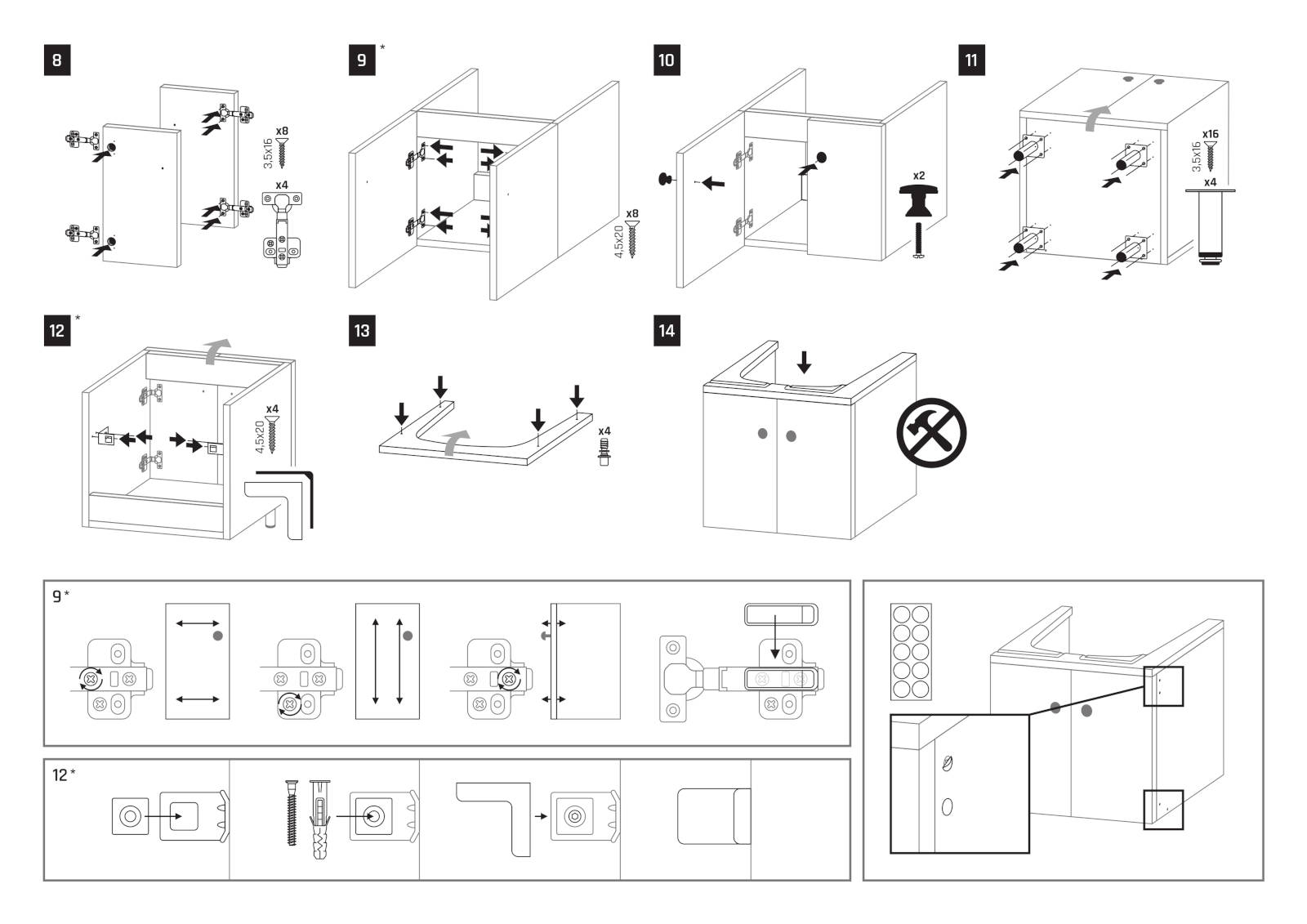 8

x8
3,5x16
x4

9 *

x8
4,5x20

10

x2

11

x16
3,5x16
x4

12 *

x4
4,5x20

13

x4

14

9 *

12 *