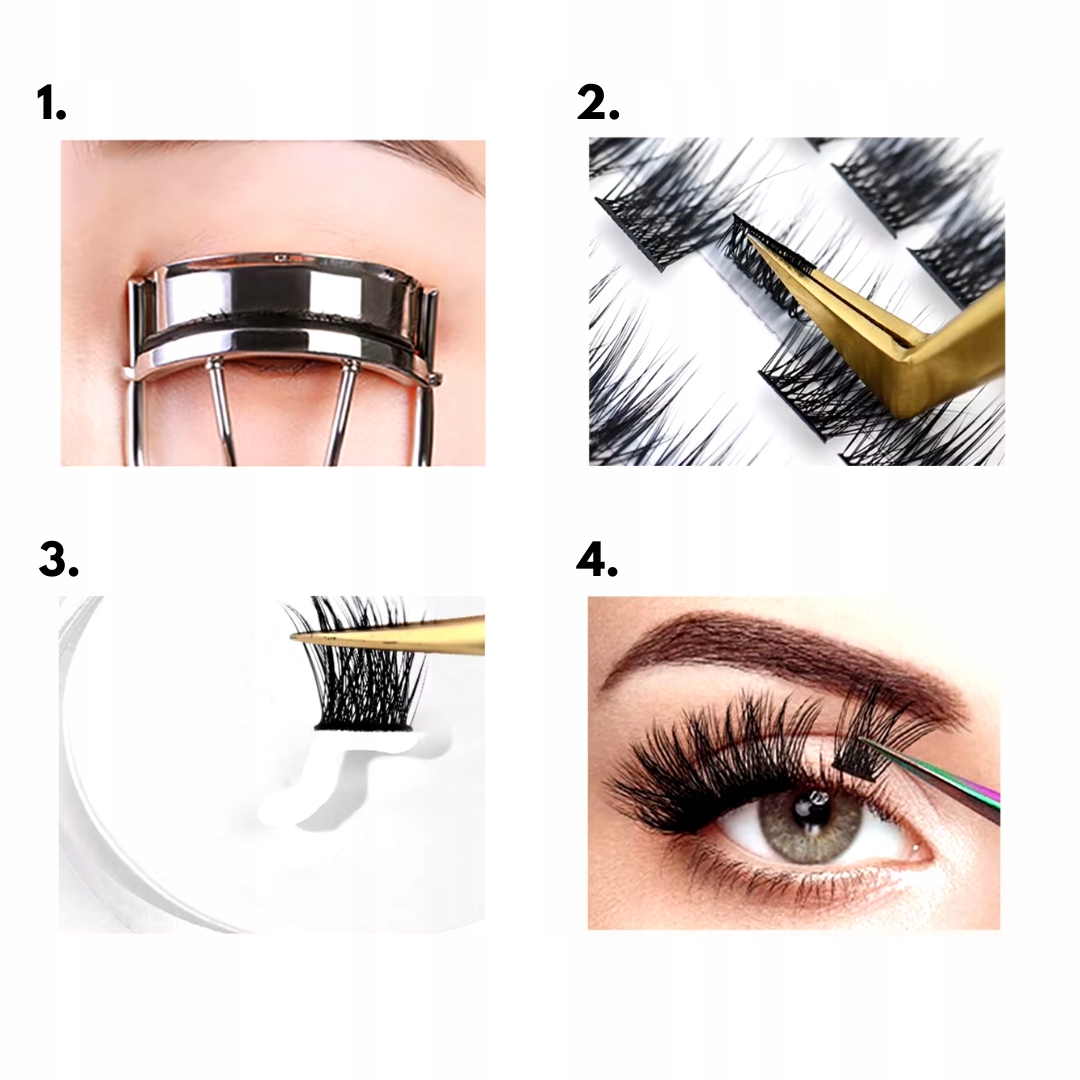 1.

2.

3.

4.