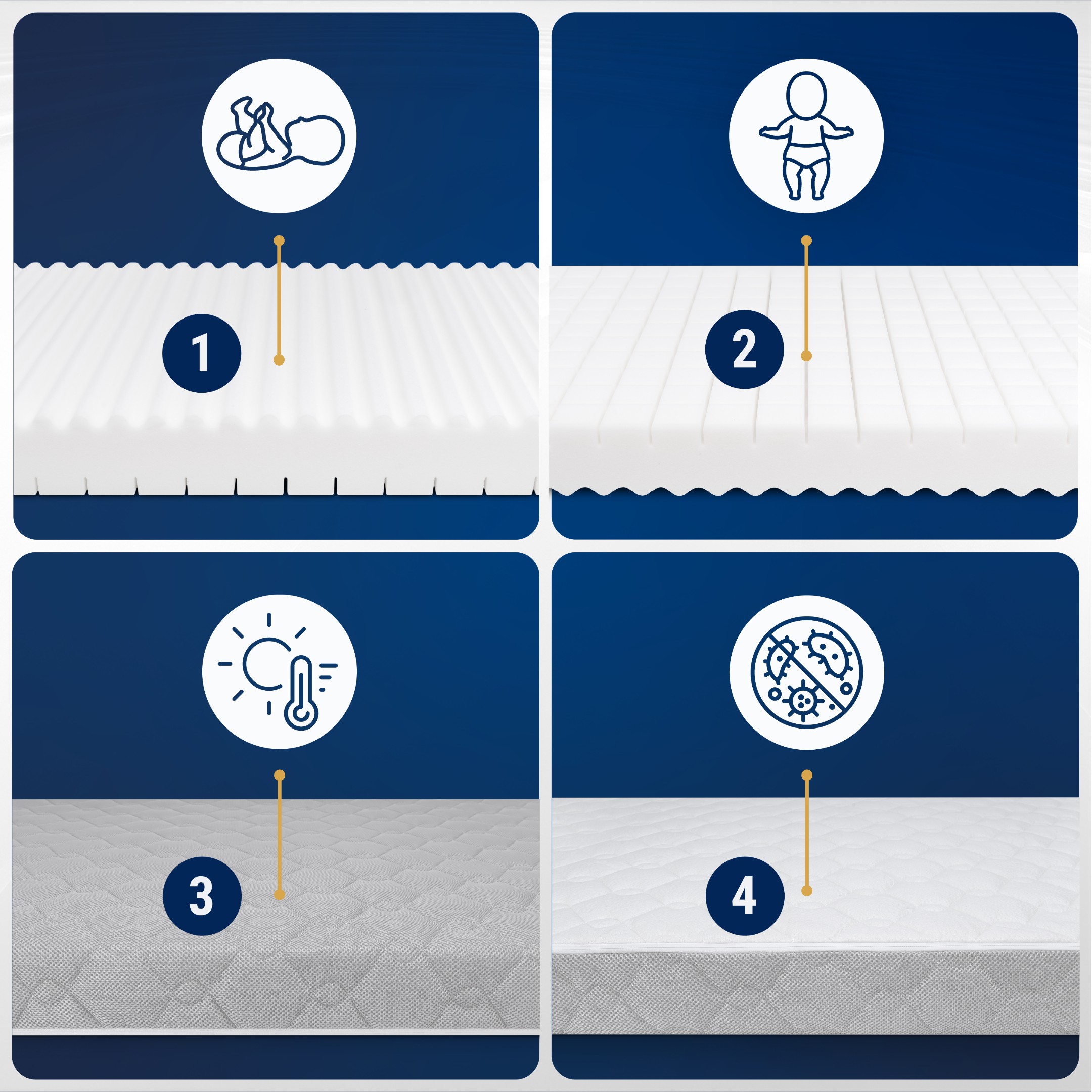 1

2

3

4