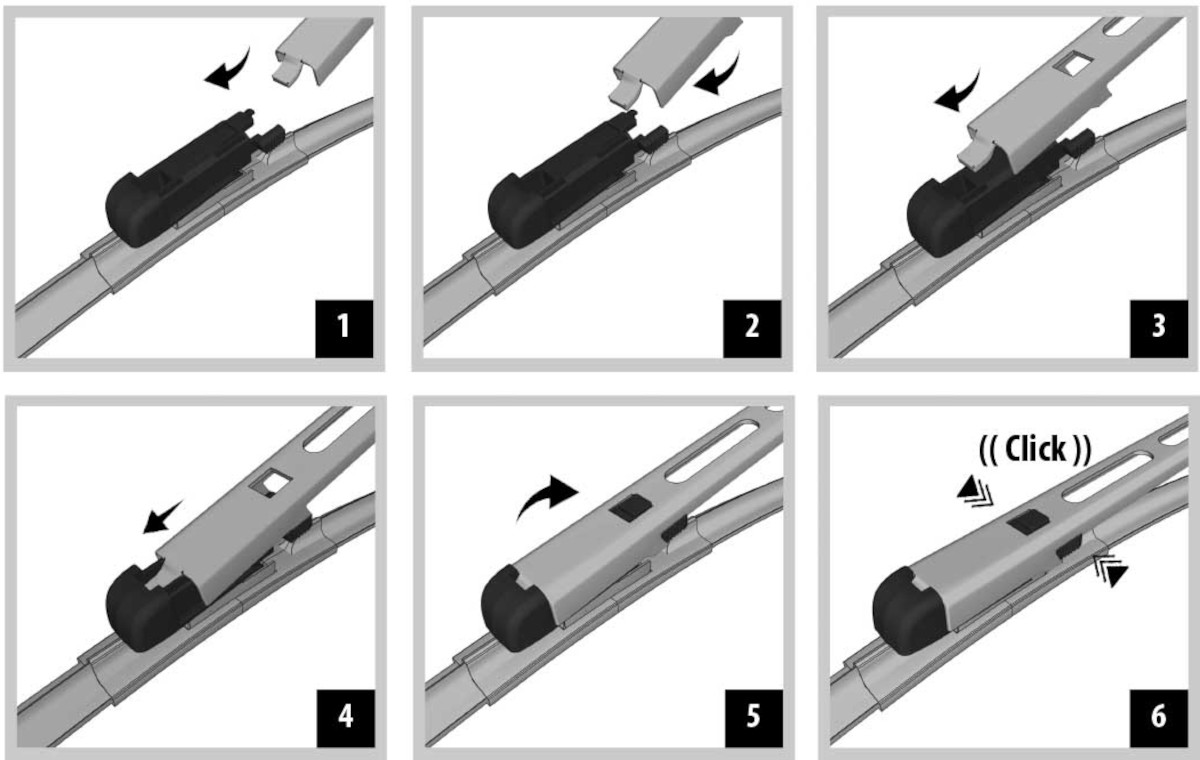 1

2

3

4

5

(( Click ))

6