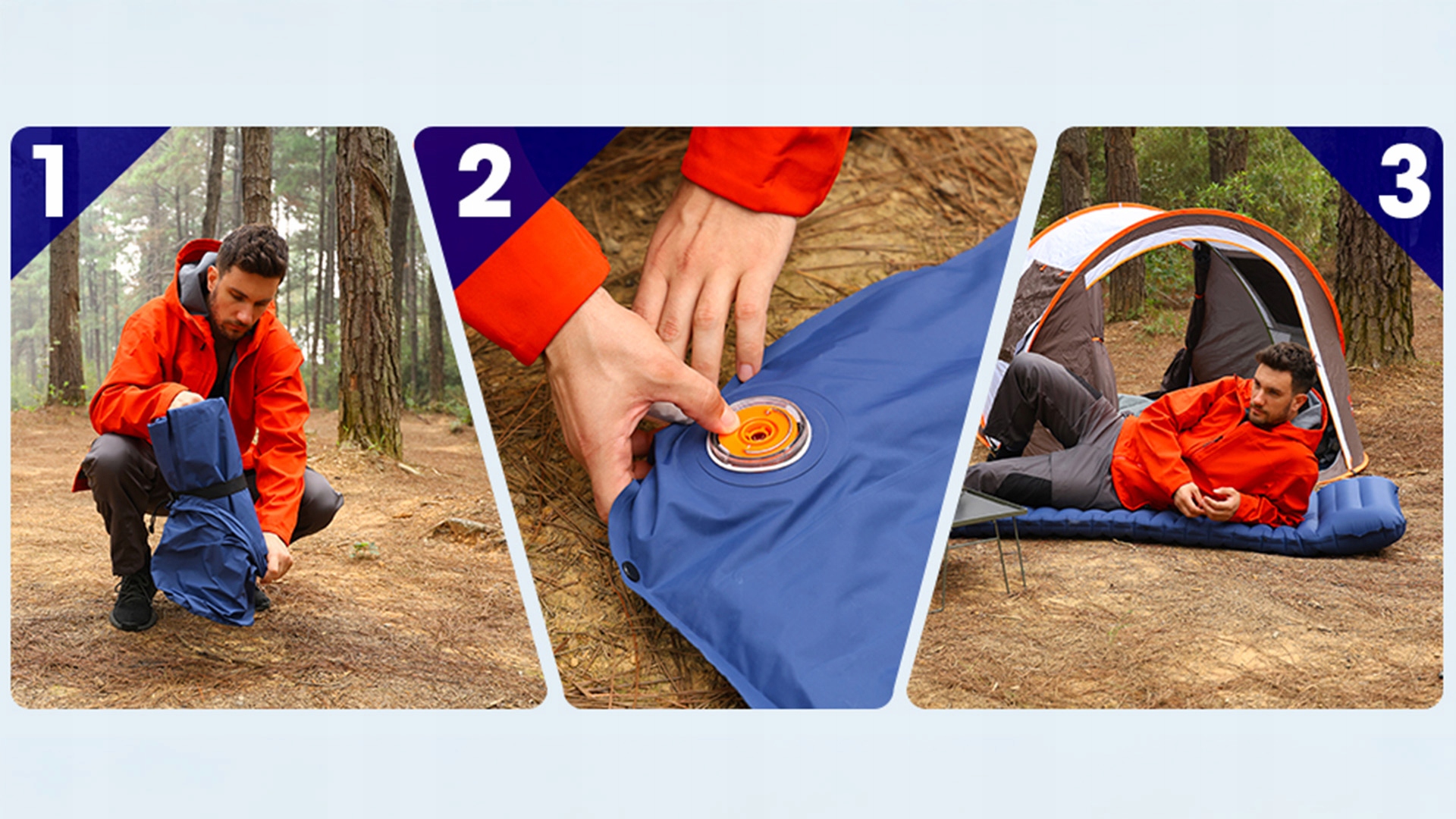 1

2

3