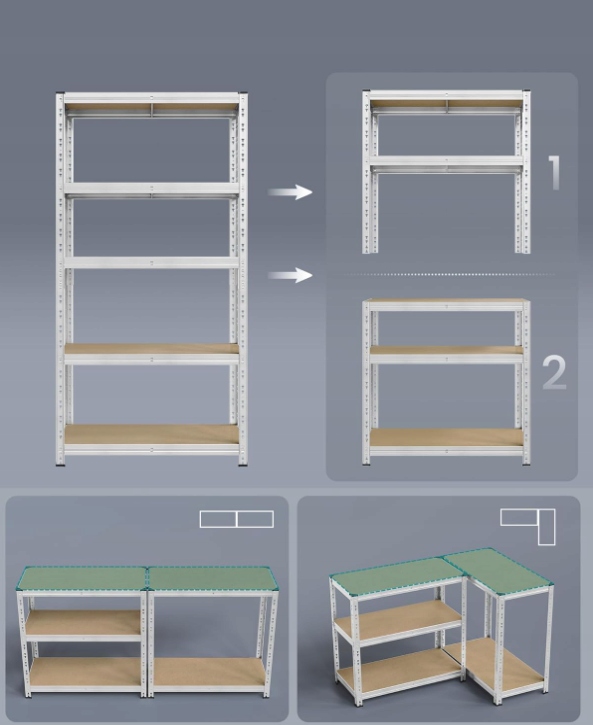 1

2