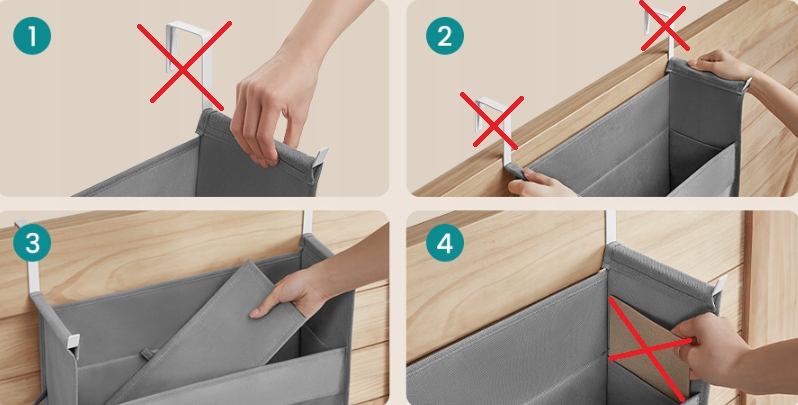 1

2

3

4