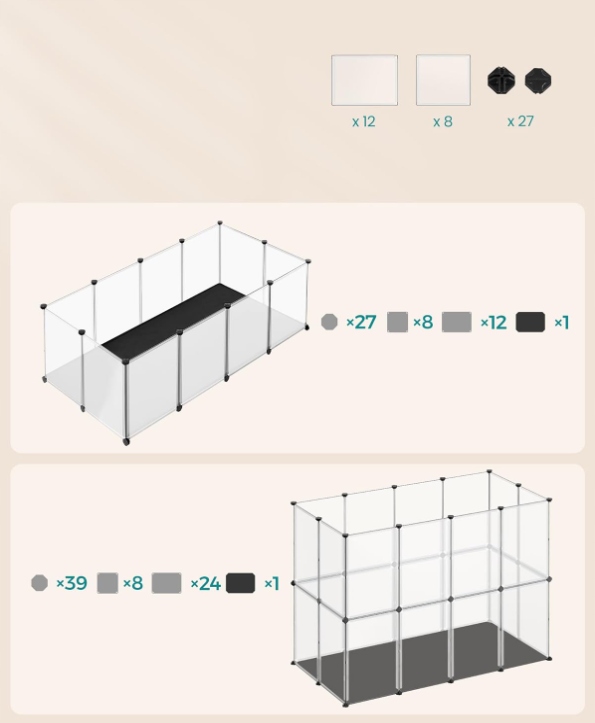 x 12
x 8
x 27

×27 ×8 ×12 ×1

×39 ×8 ×24 ×1