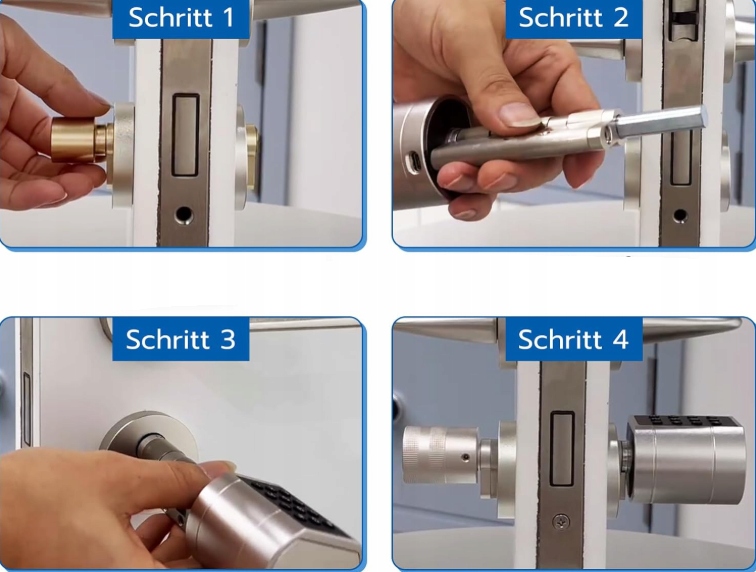 Schritt 1

Schritt 2

Schritt 3

Schritt 4