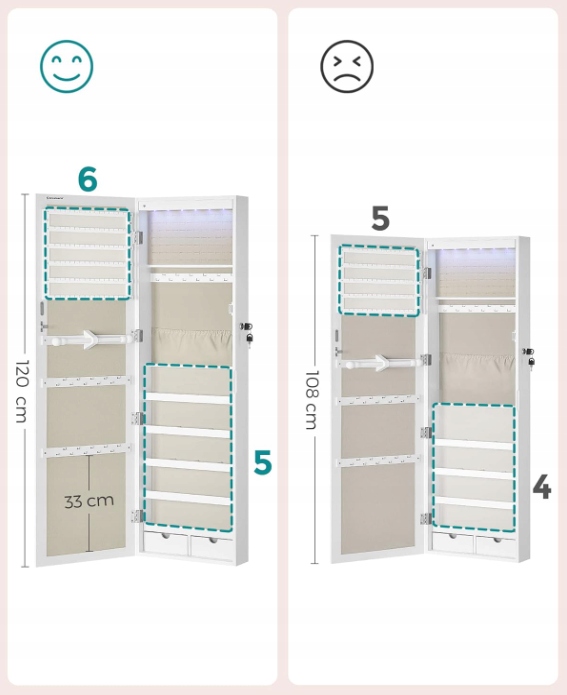 6

120 cm

33 cm

5

5

108 cm

4