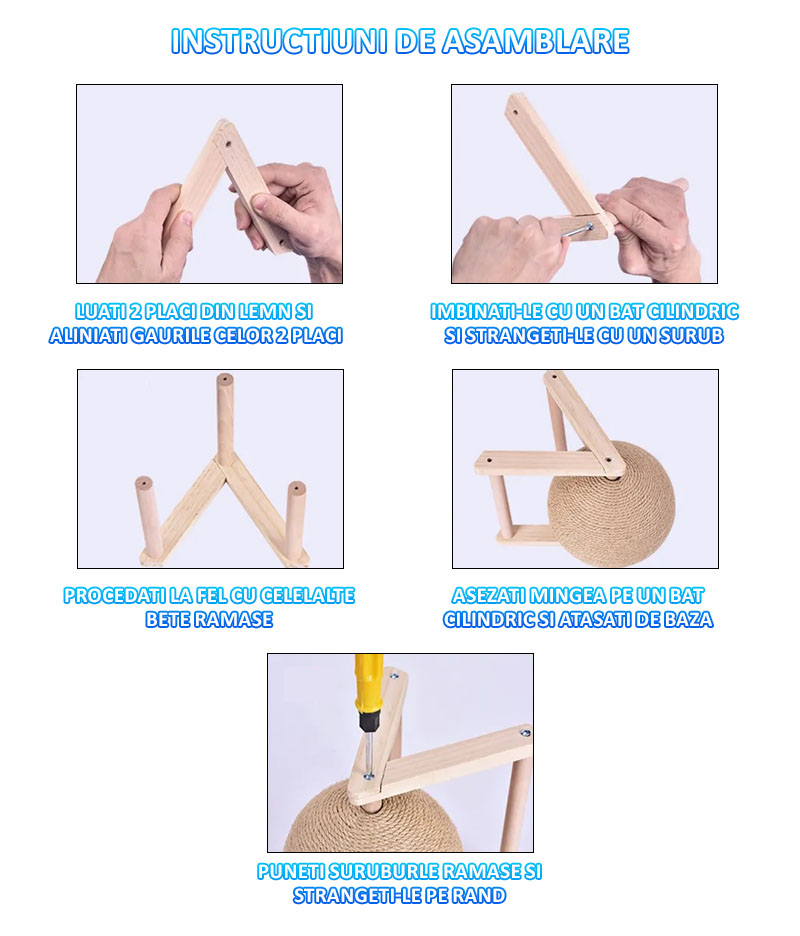 INSTRUCTIUNI DE ASAMBLARE

LUATI 2 PLACI DIN LEMN SI ALINIATI GAURILE CELOR 2 PLACI

IMBINATI-LE CU UN BAT CILINDRIC SI STRANGETI-LE CU UN SURUB

PROCEDATI LA FEL CU CELELALTE BETE RAMASE

ASEZATI MINGEA PE UN BAT CILINDRIC SI ATASATI DE BAZA

PUNETI SURUBURLE RAMASE SI STRANGETI-LE PE RAND