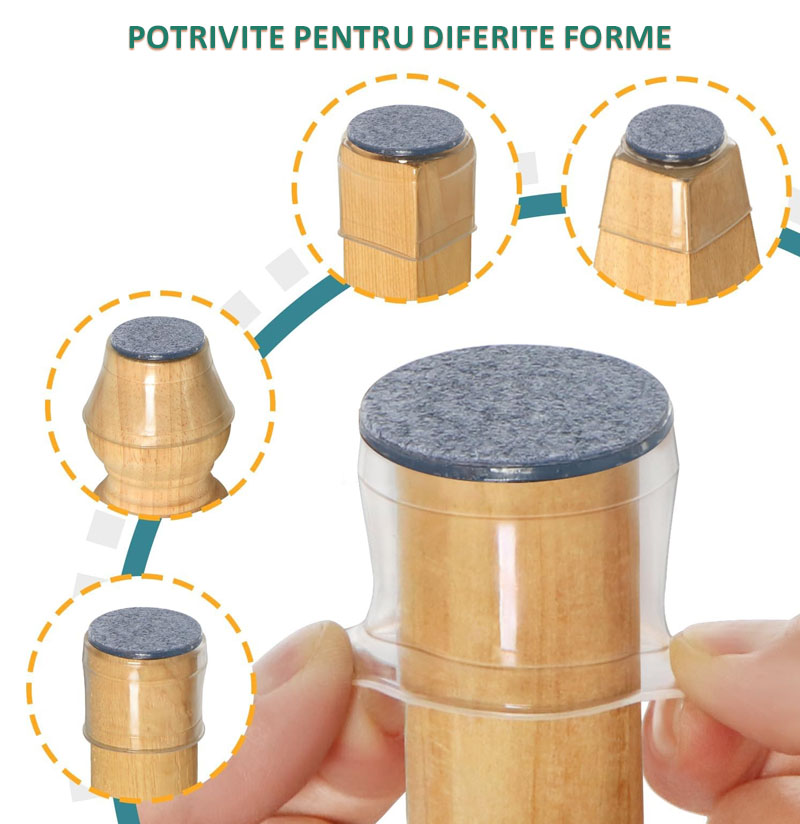 POTRIVITE PENTRU DIFERITE FORME