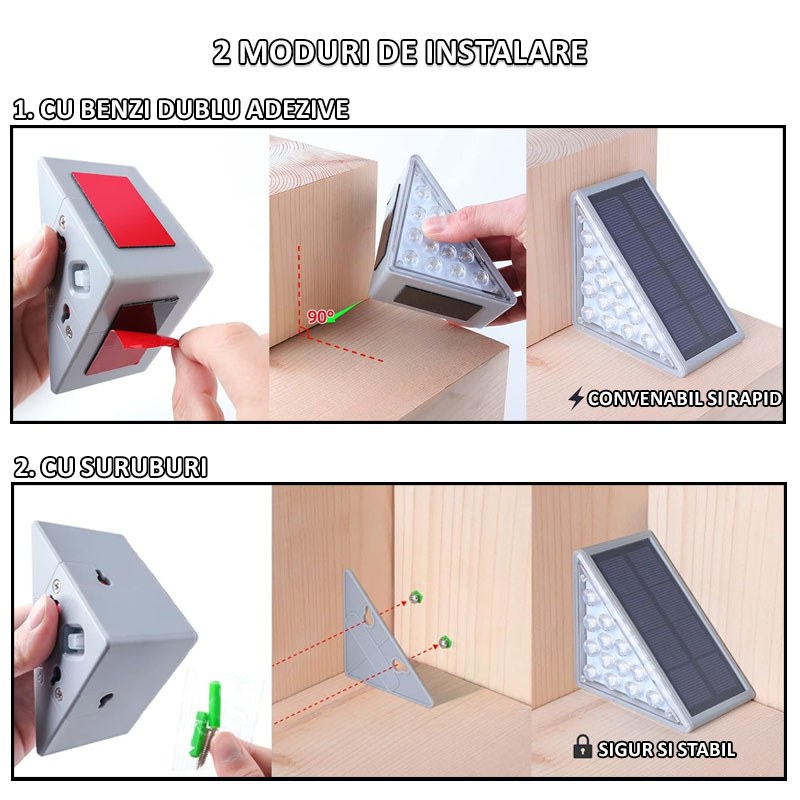 2 MODURI DE INSTALARE

1. CU BENZI DUBLU ADEZIVE

90°

CONVENABIL SI RAPID

2. CU SURUBURI

SIGUR SI STABIL