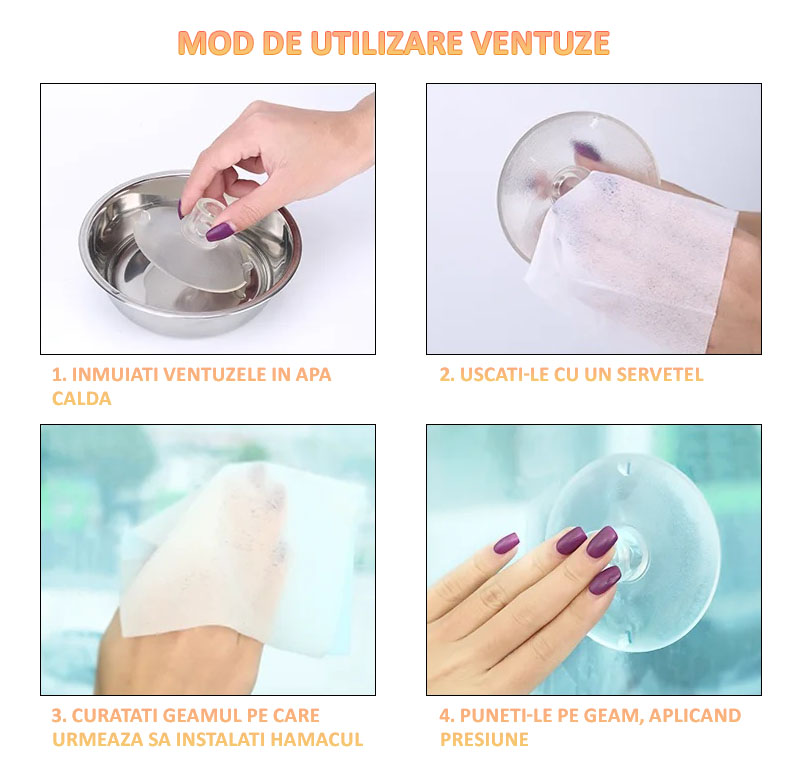 MOD DE UTILIZARE VENTUZE

1. INMUIATI VENTUZELE IN APA CALDA

2. USCATI-LE CU UN SERVETEL

3. CURATATI GEAMUL PE CARE URMEAZA SA INSTALATI HAMACUL

4. PUNETI-LE PE GEAM, APLICAND PRESIUNE