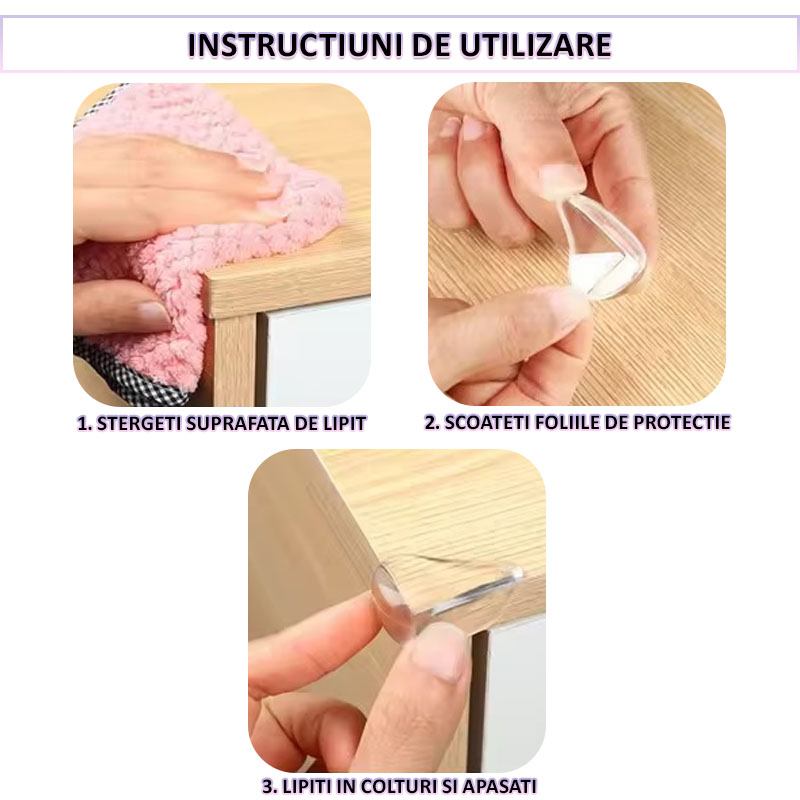 INSTRUCTIUNI DE UTILIZARE

1. STERGETI SUPRAFATA DE LIPIT

2. SCOATETI FOLIILE DE PROTECTIE

3. LIPITI IN COLTURI SI APASATI