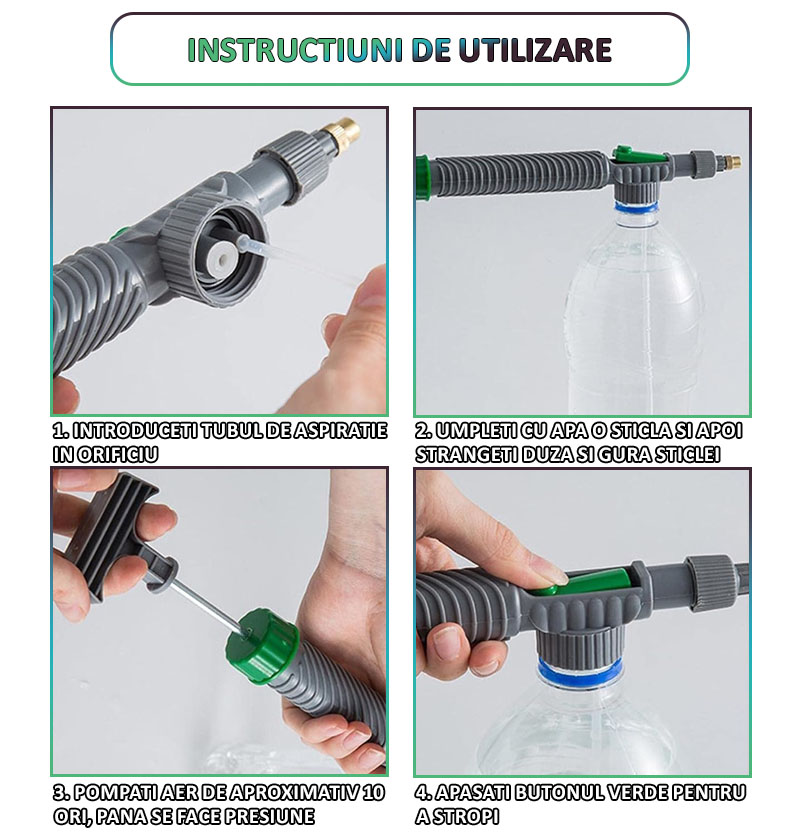 INSTRUCTIUNI DE UTILIZARE

1. INTRODUCETI TUBUL DE ASPIRATIE IN ORIFICIU

2. UMPLETI CU APA O STICLA SI APOI STRANGETI DUZA SI GURA STICLEI

3. POMPATI AER DE APROXIMATIV 10 ORI, PANA SE FACE PRESIUNE

4. APASATI BUTONUL VERDE PENTRU A STROPI