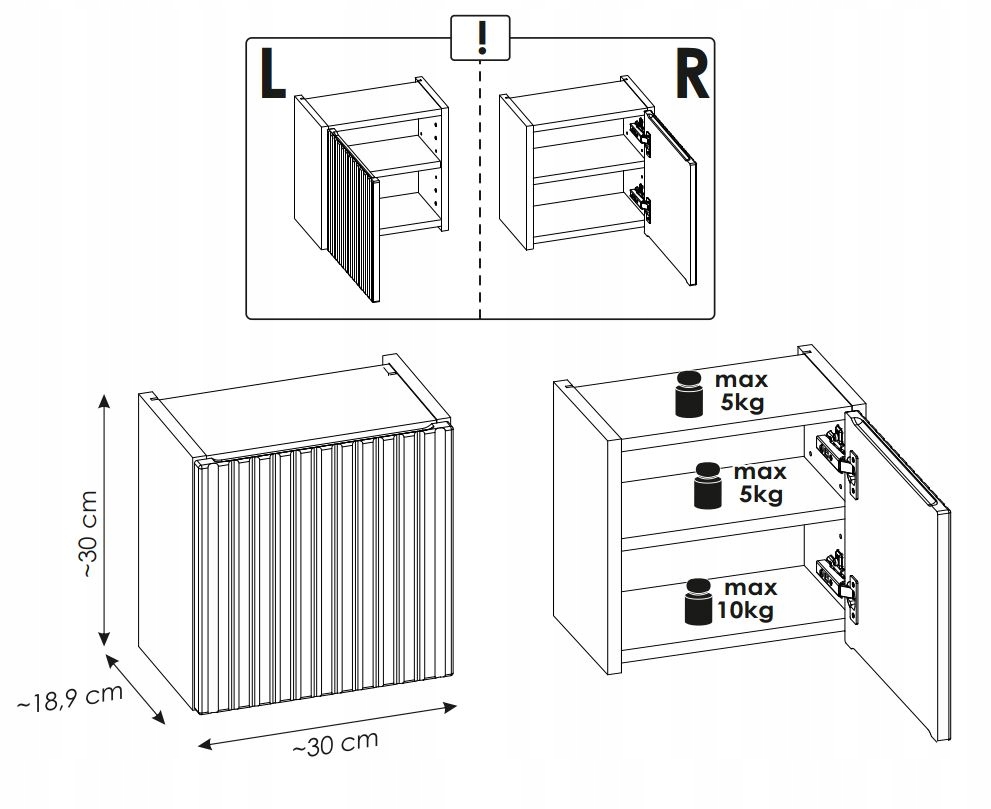 !

L

R

~30 cm

~18,9 cm

~30 cm

max
5kg

max
5kg

max
10kg