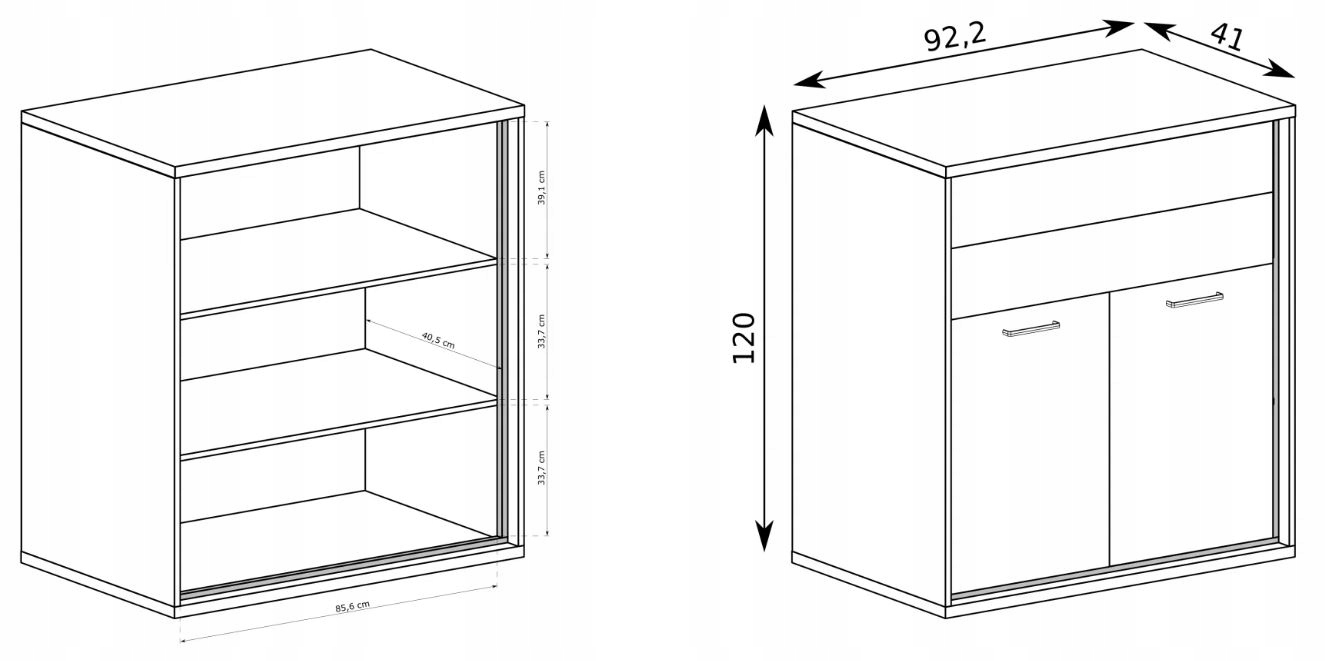 39,1 cm
33,7 cm
40,5 cm
33,7 cm
85,6 cm
92,2
41
120