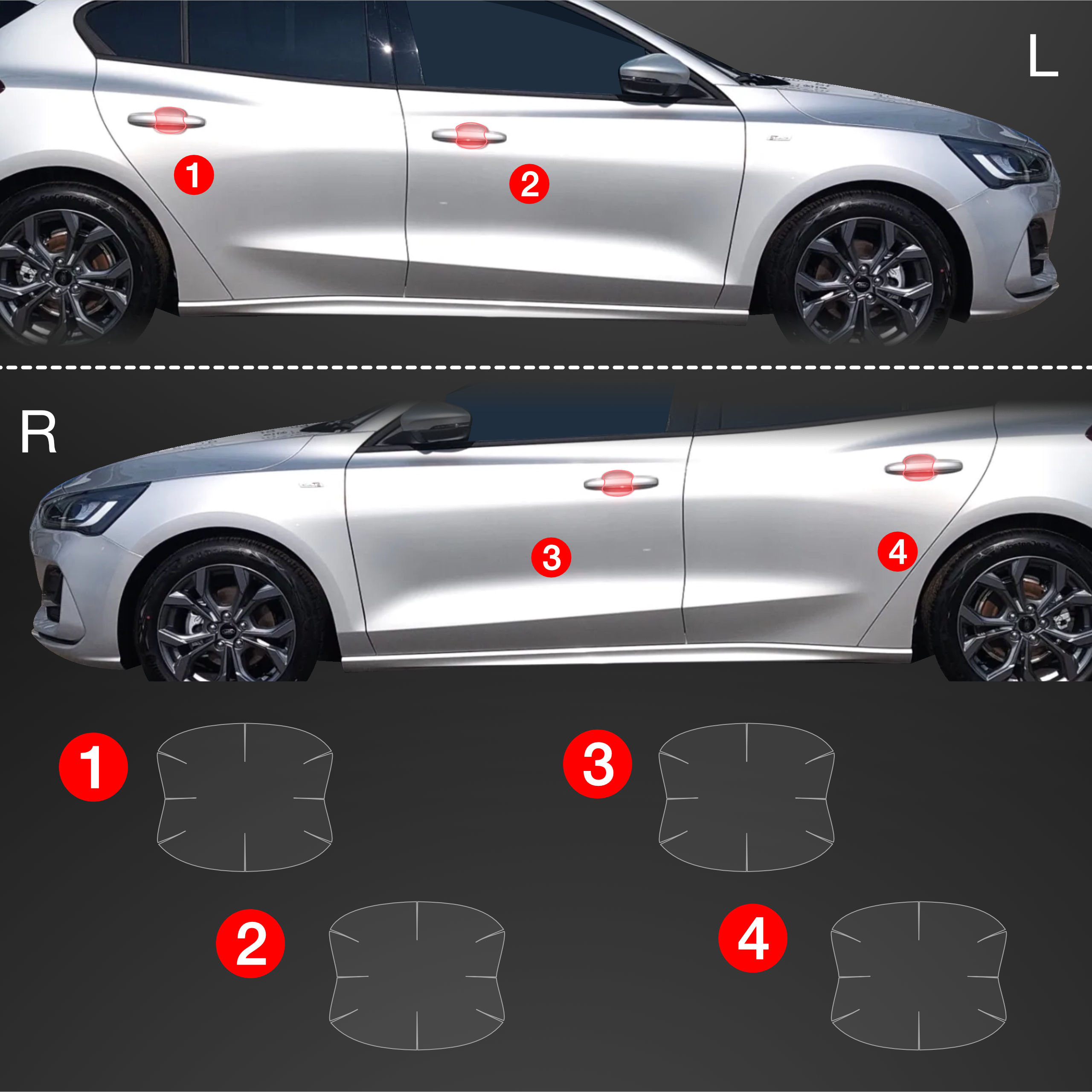 L

1

2

R

3

4

1

3

2

4