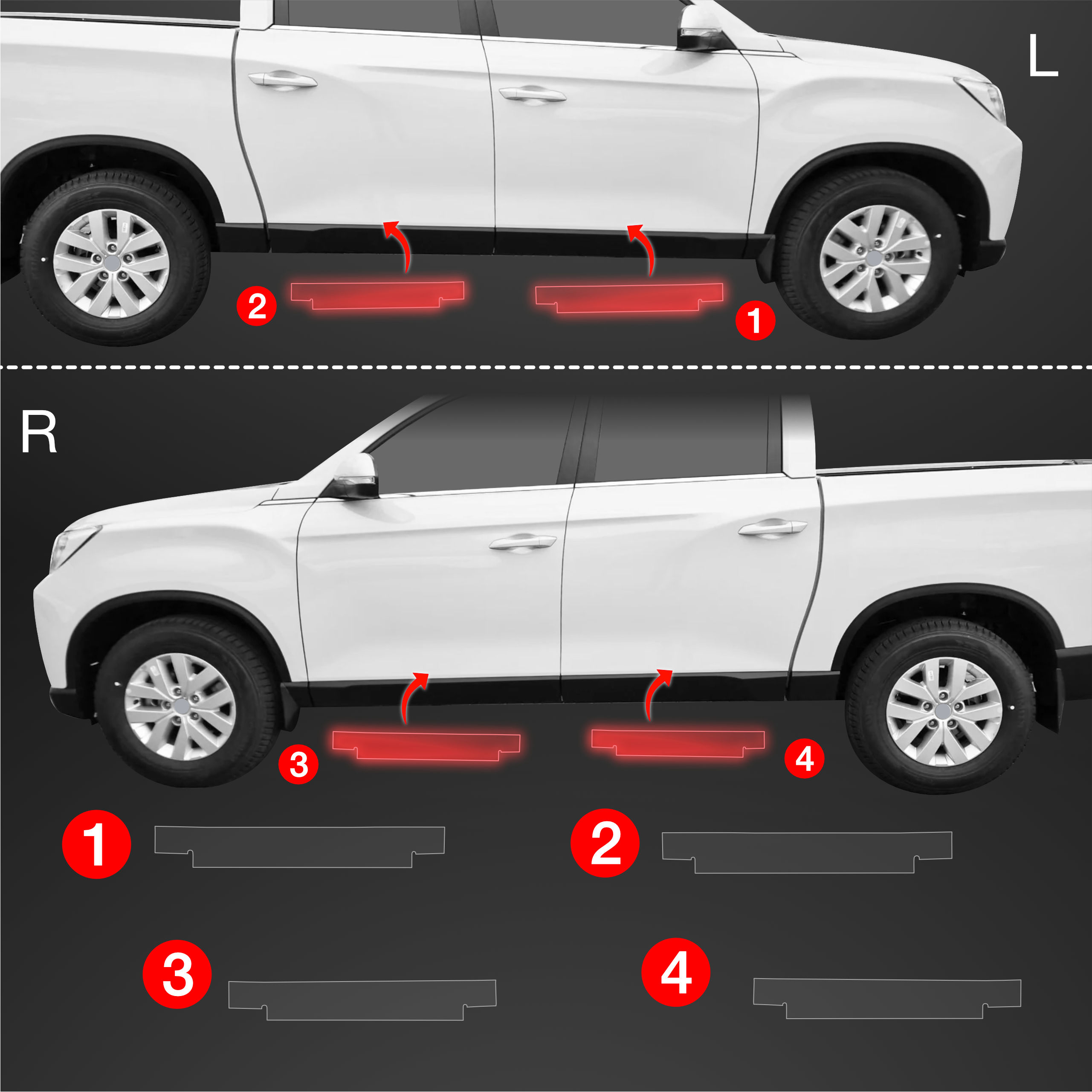 L

2

1

R

3

4

1

2

3

4