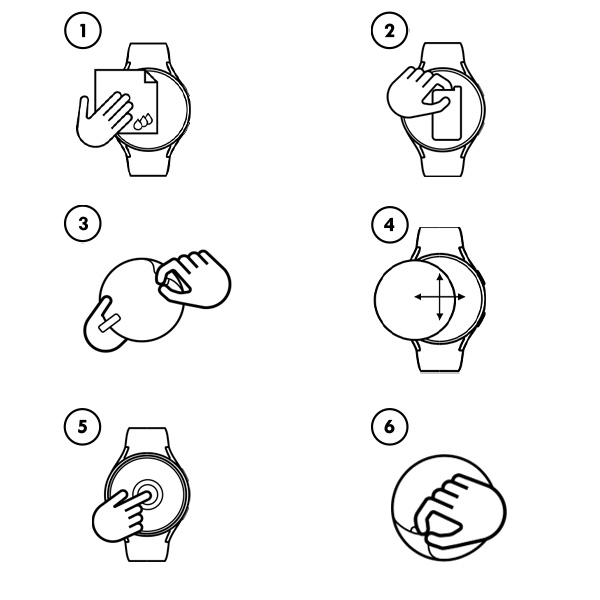 1

2

3

4

5

6