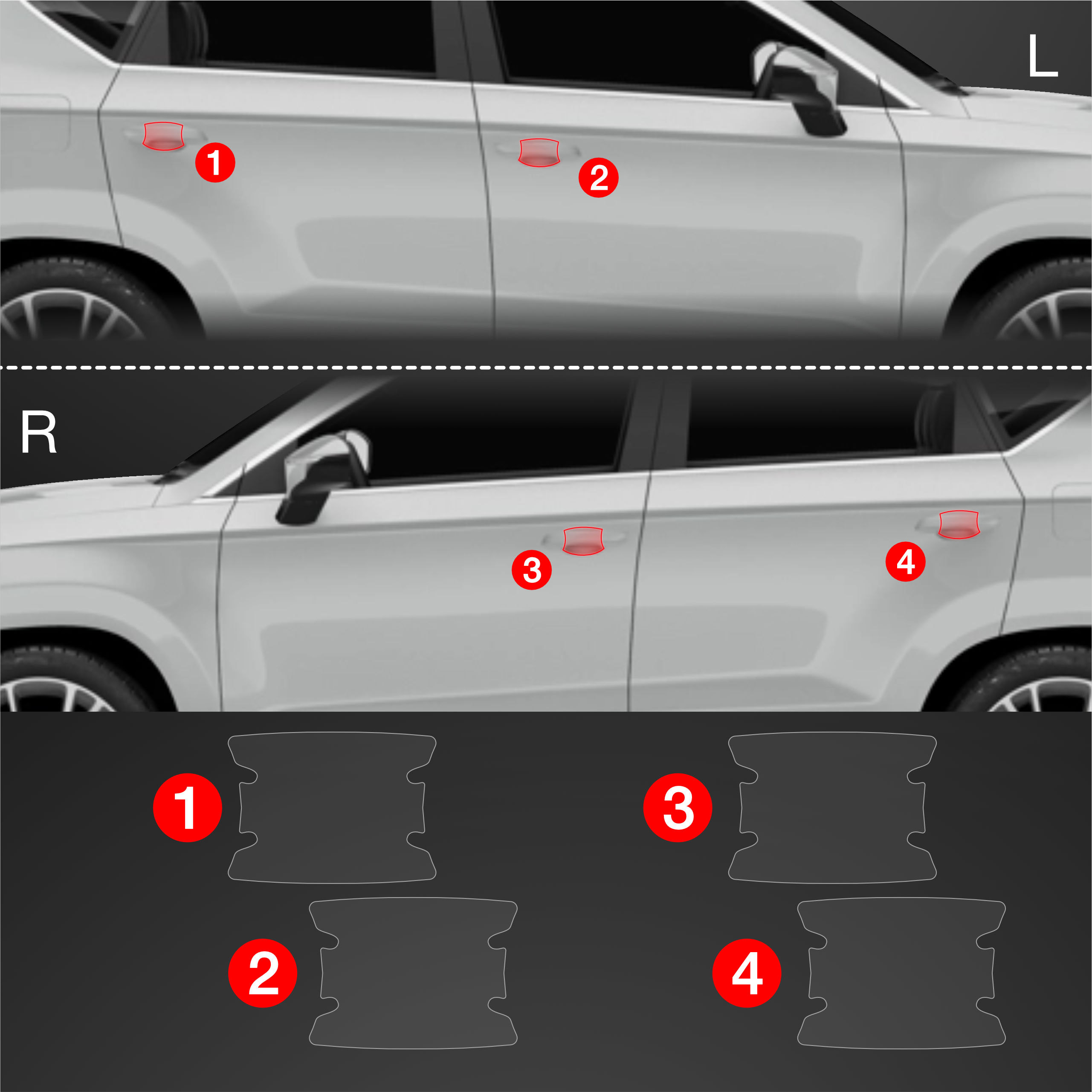 L

1

2

R

3

4

1

3

2

4