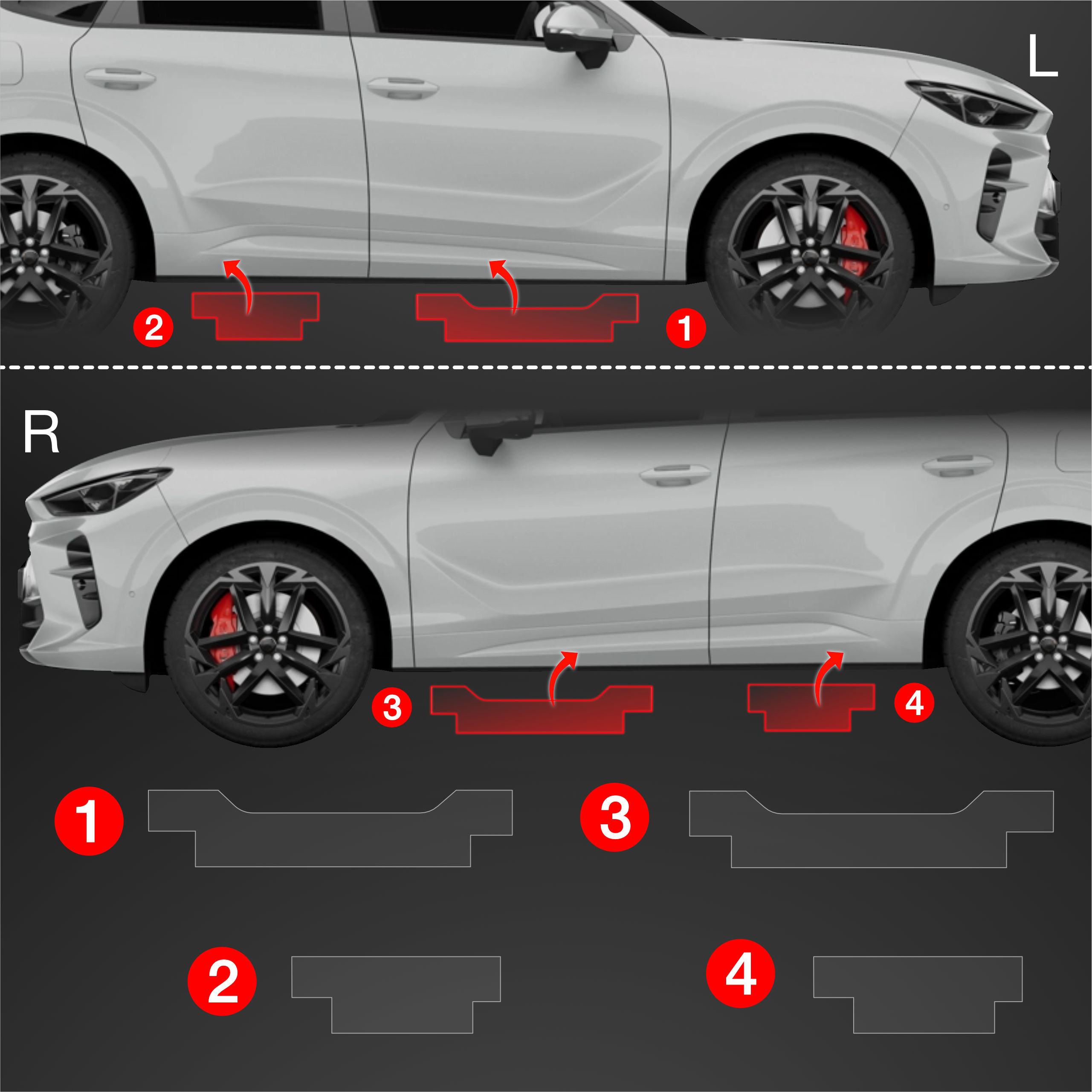 L

2

1

R

3

4

1

3

2

4