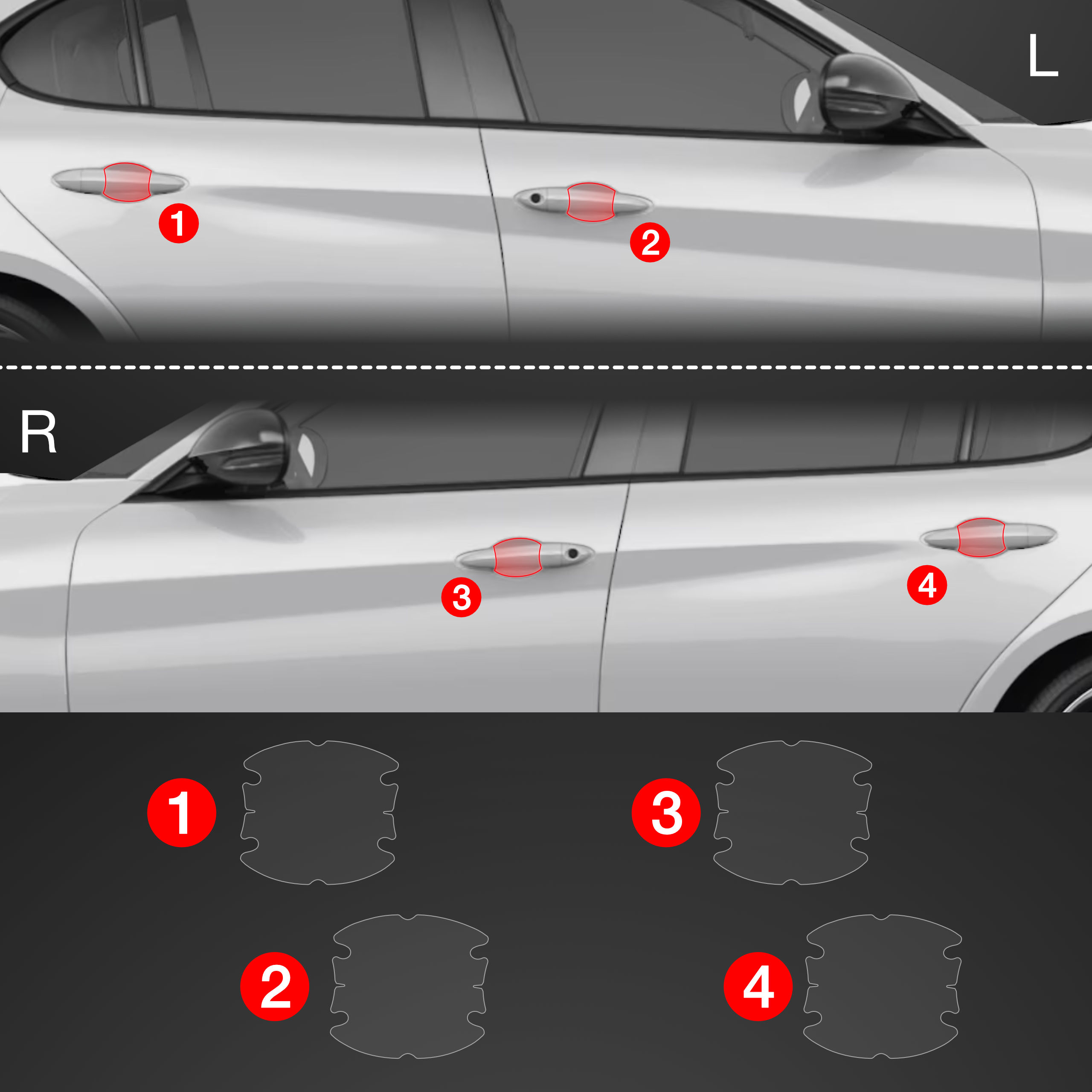 L

1

2

R

3

4

1

3

2

4