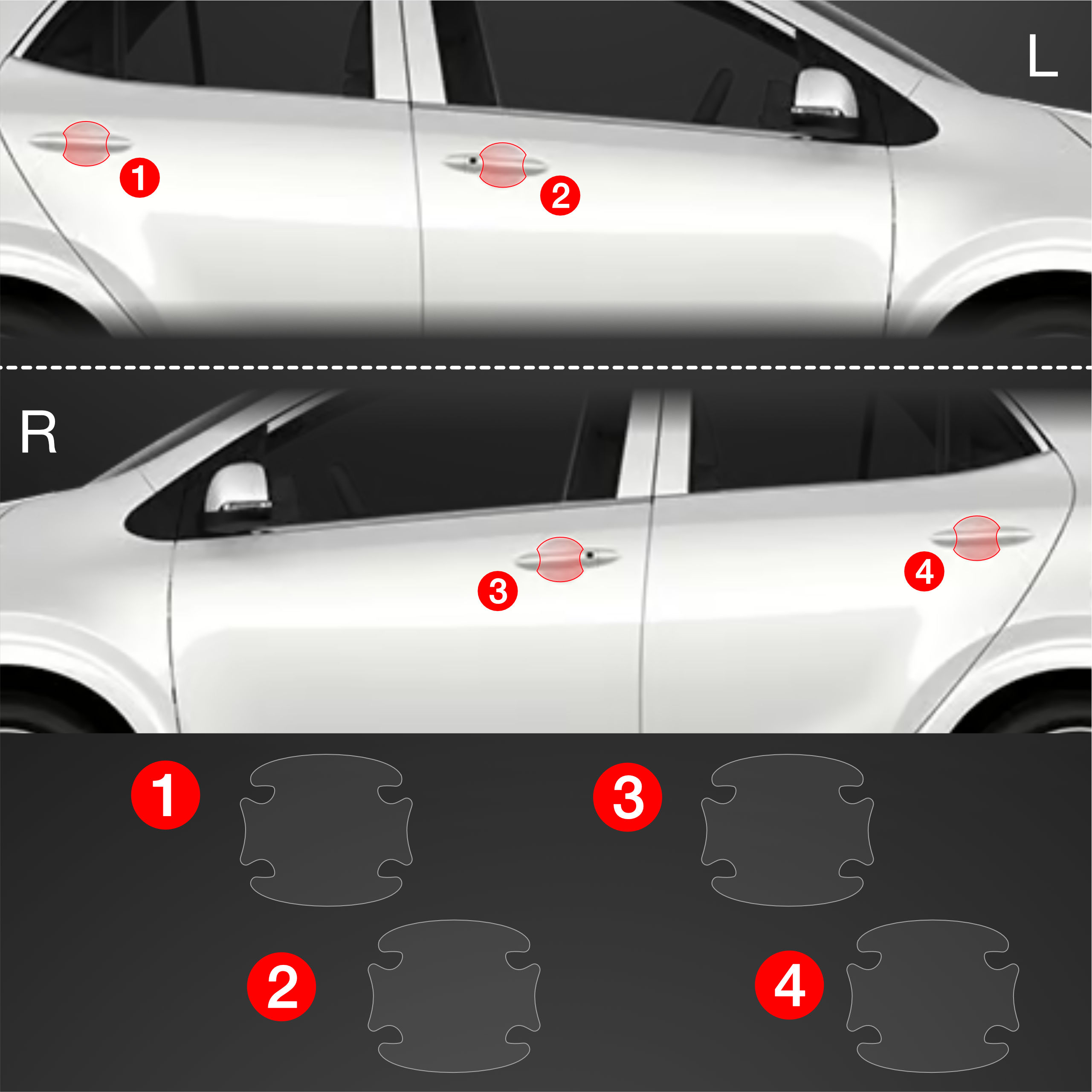 L

1

2

R

3

4

1

3

2

4