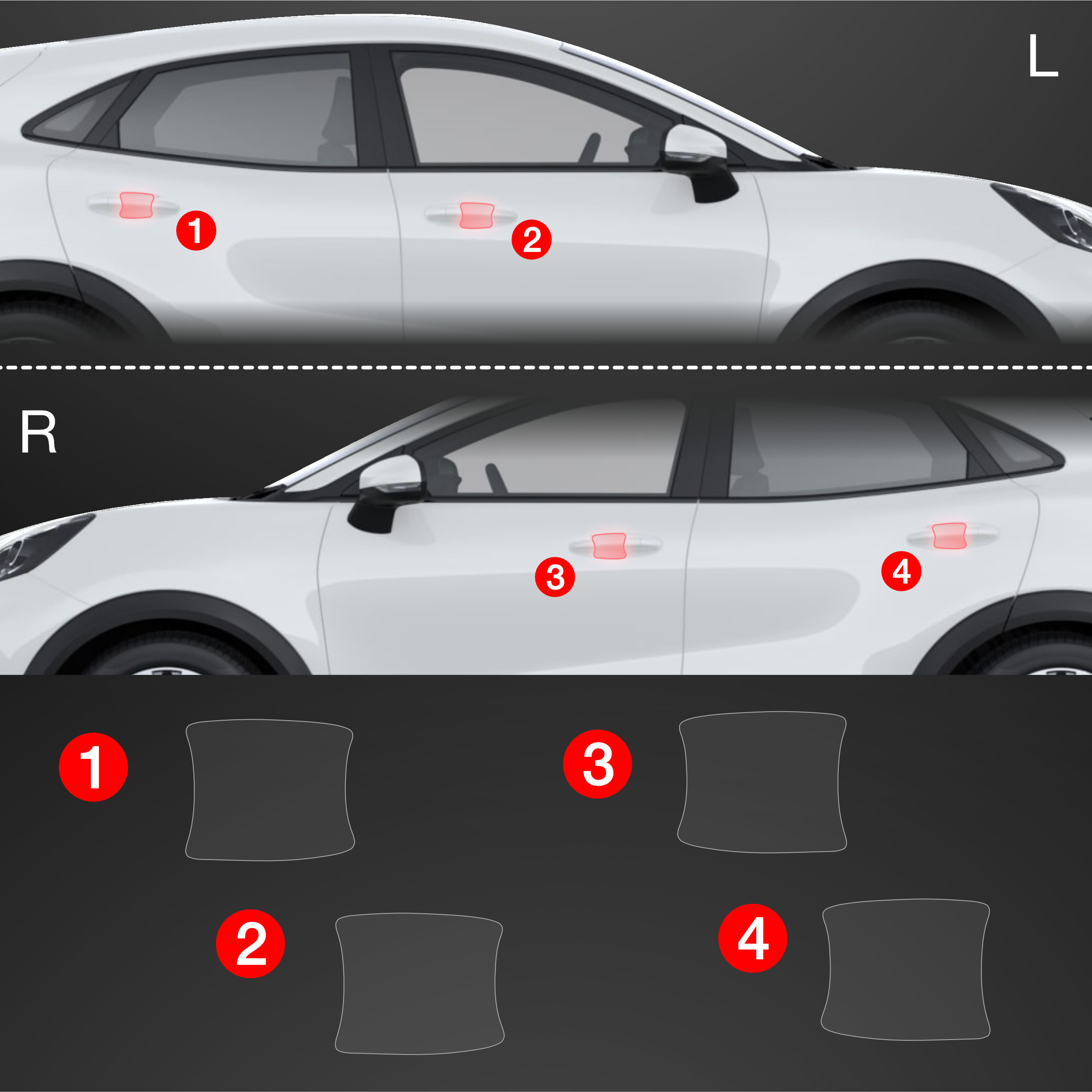 L

1

2

R

3

4

1

3

2

4