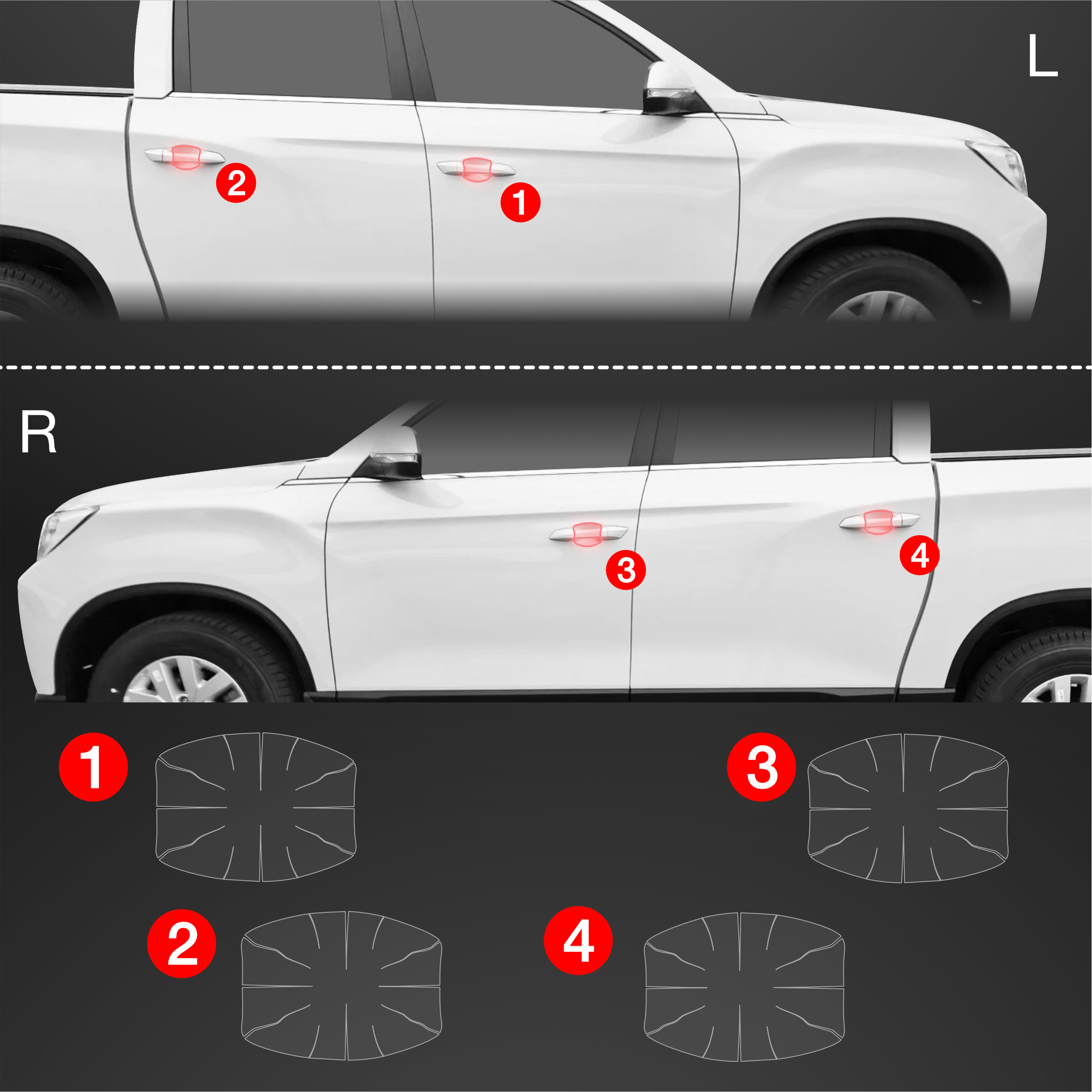 L

2

1

R

3

4

1

3

2

4