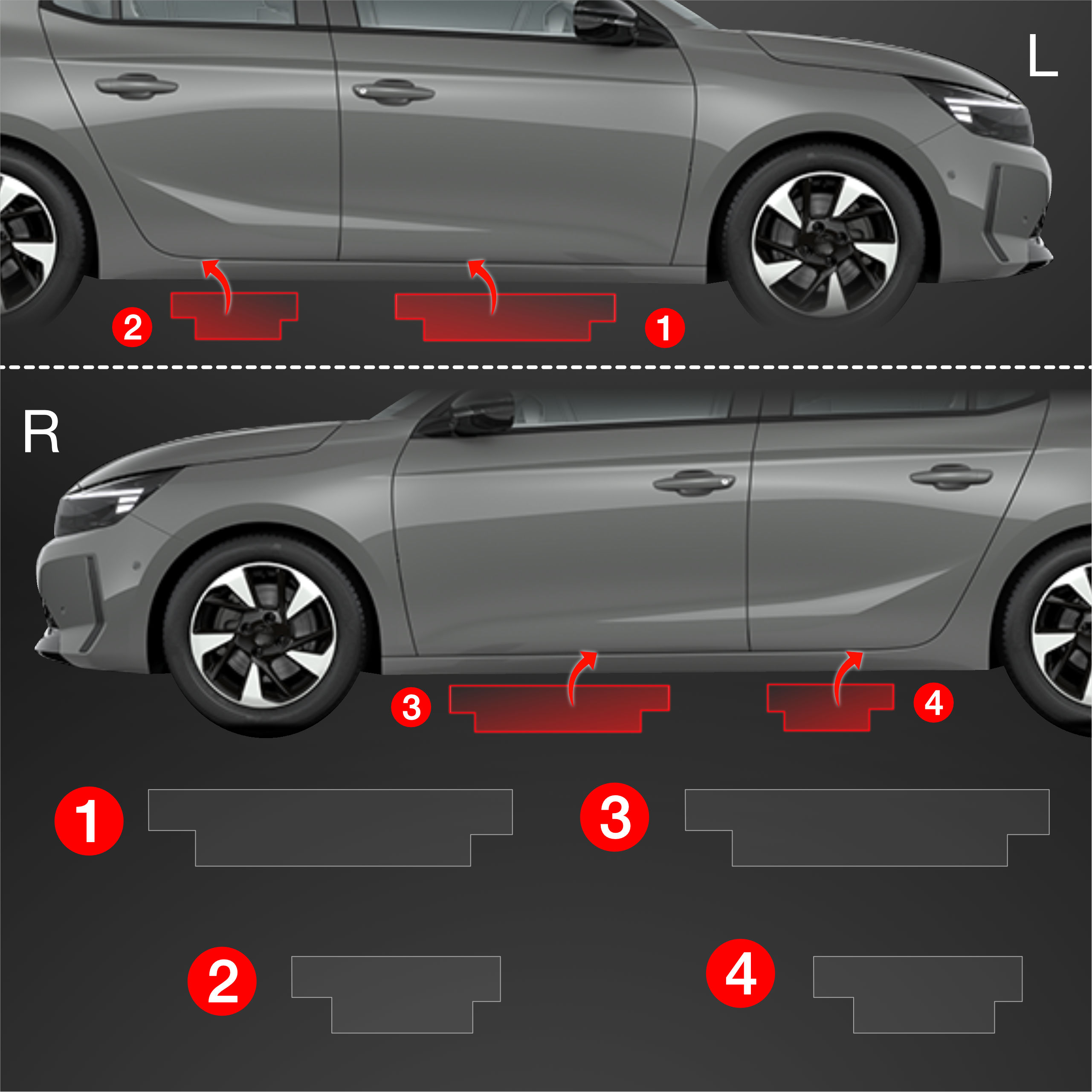 L

2

1

R

3

4

1

3

2

4