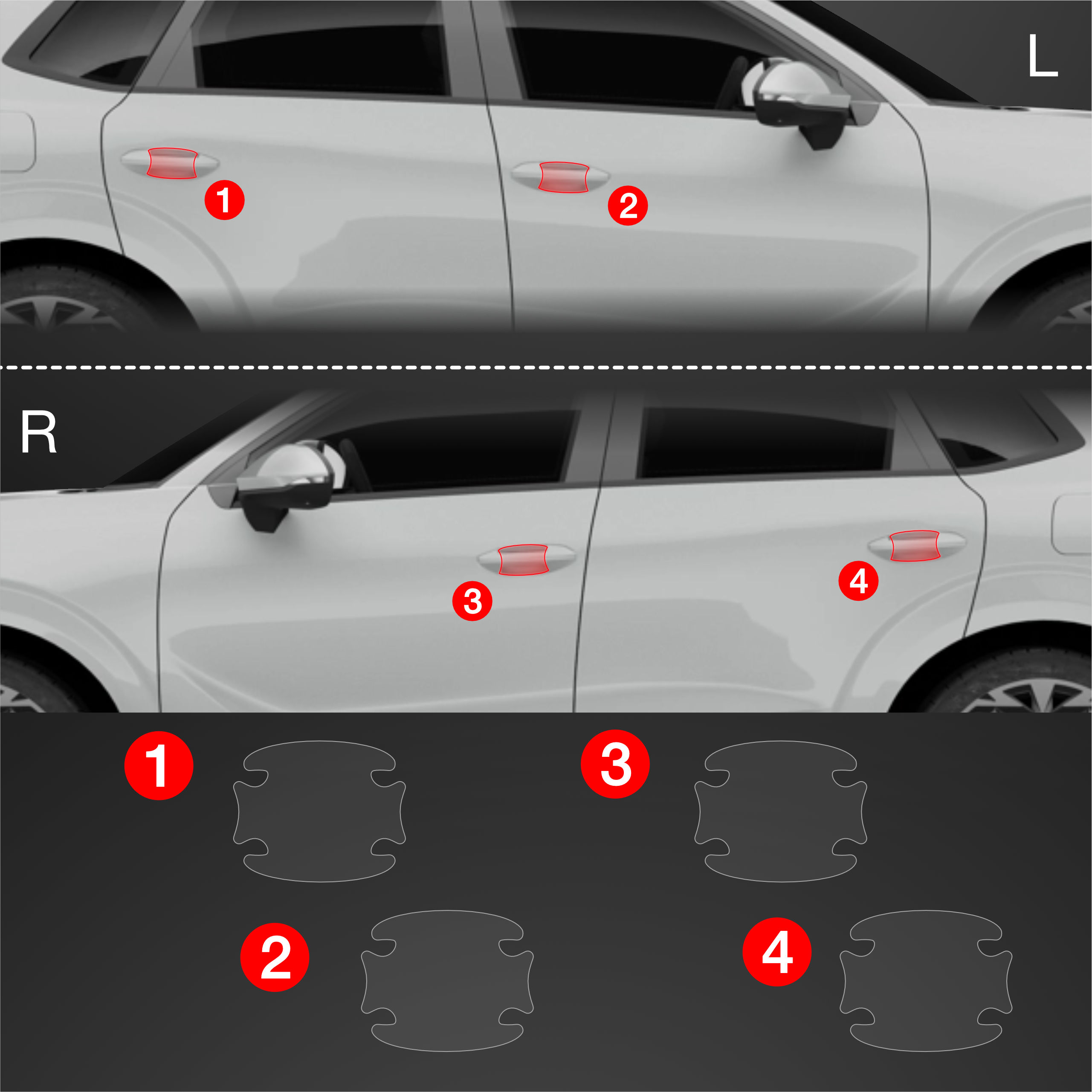 L

1

2

R

3

4

1

3

2

4