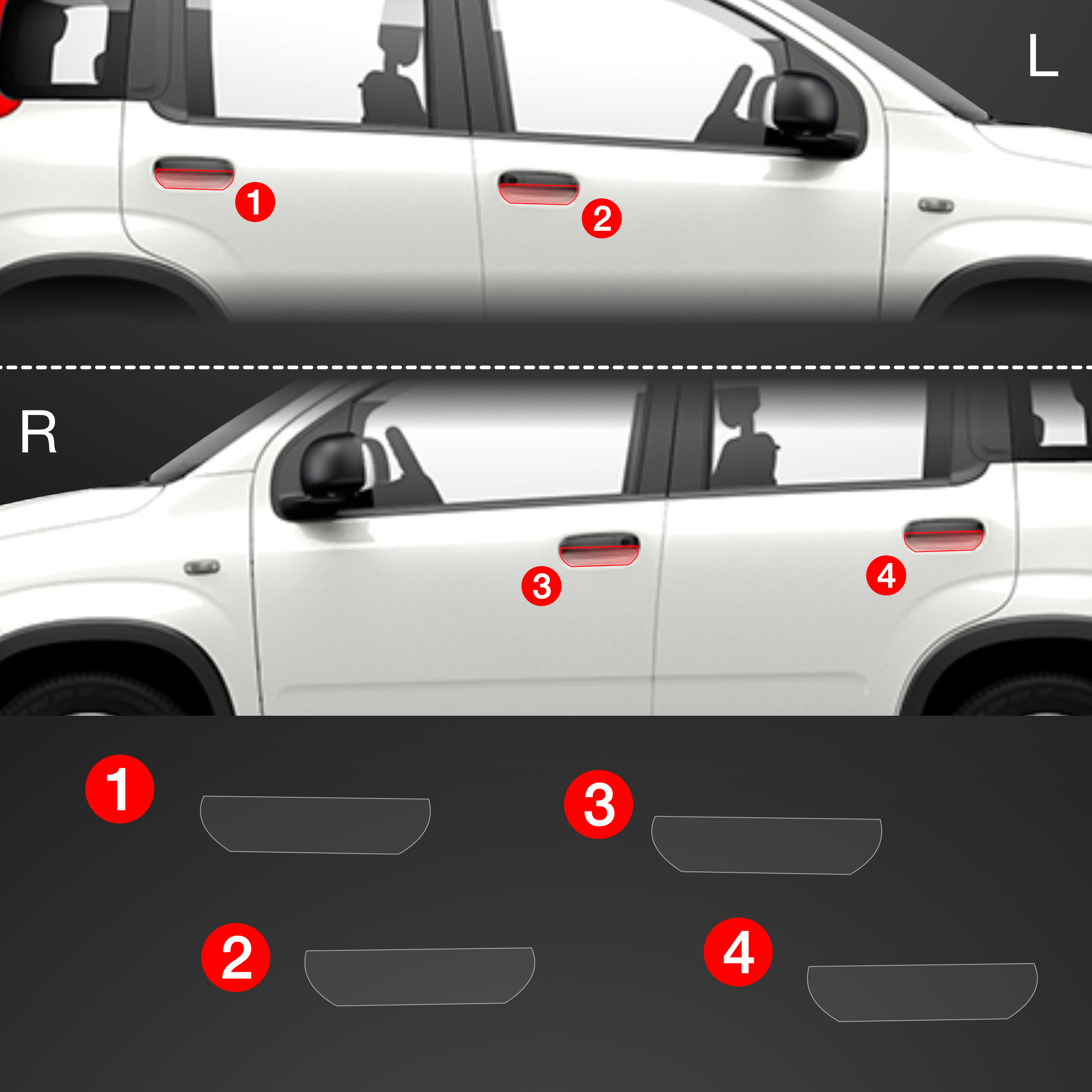 L

1

2

R

3

4

1

3

2

4