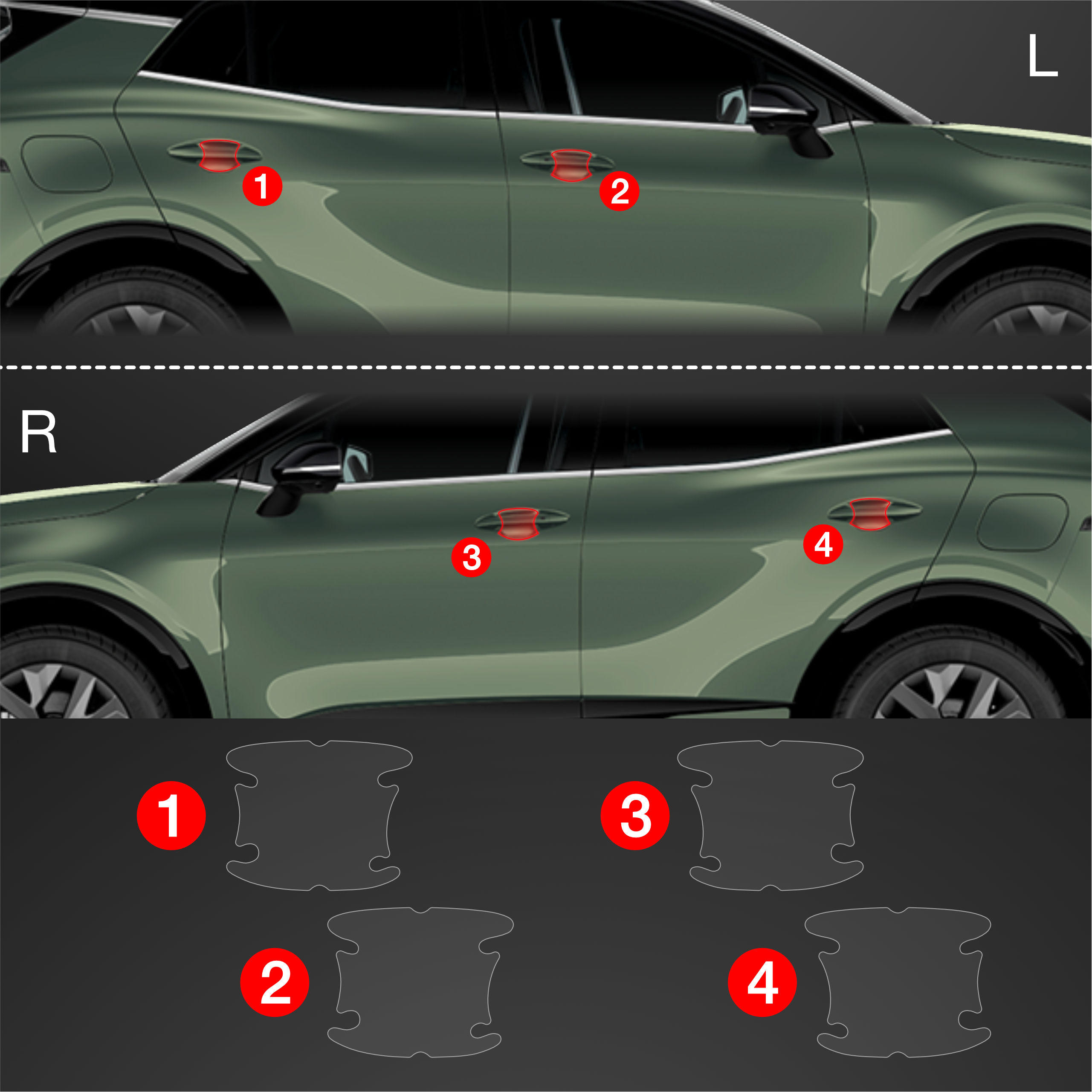 L

1

2

R

3

4

1

3

2

4