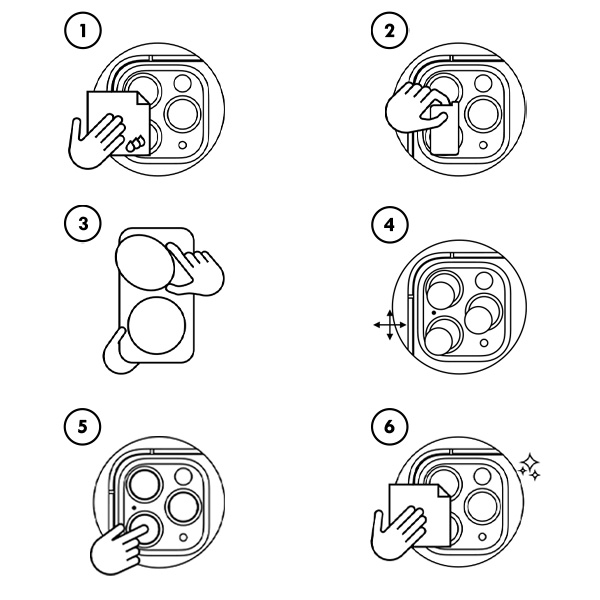 1

2

3

4

5

6