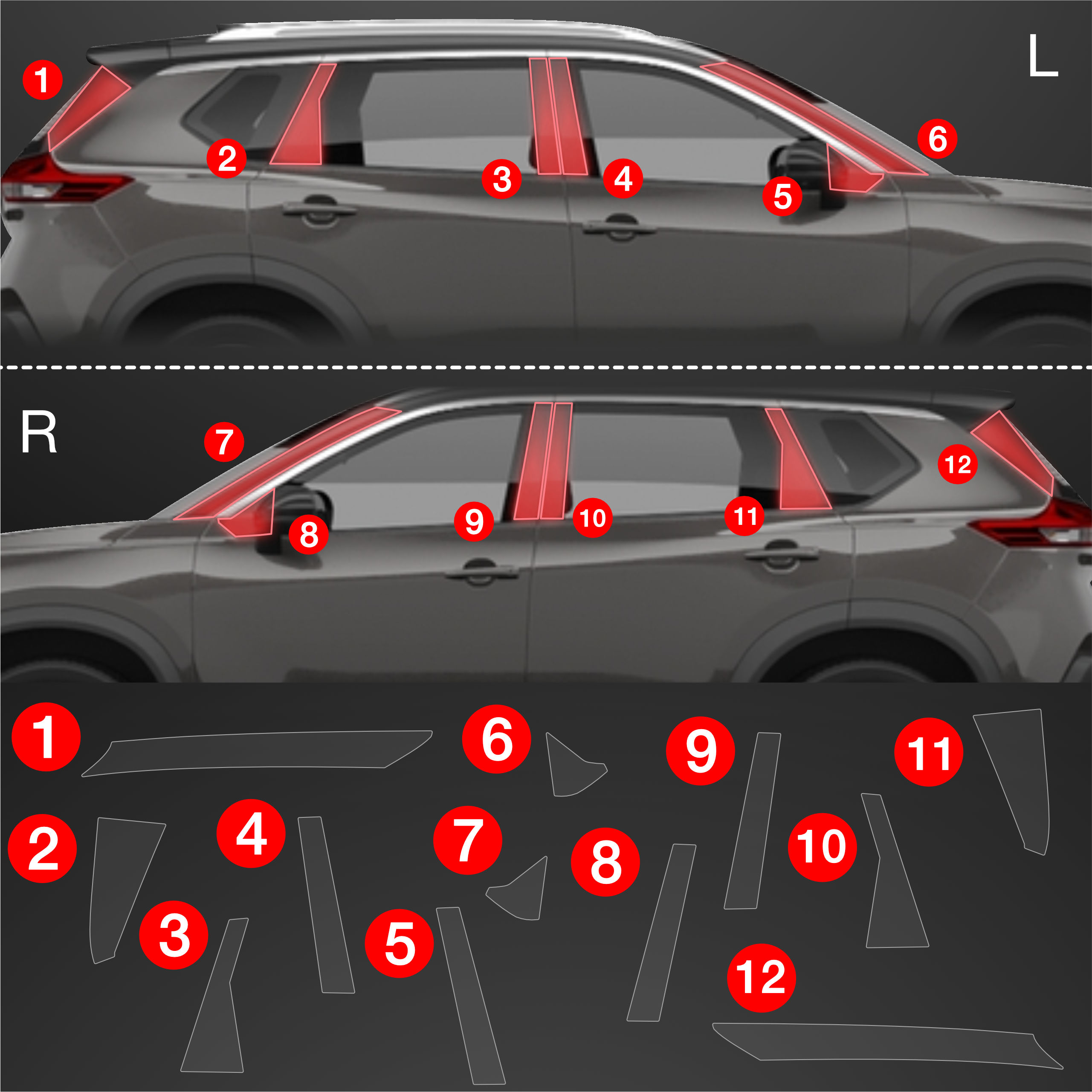 1
L
2
3
4
5
6
R
7
8
9
10
11
12
1
6
9
11
2
4
7
8
10
3
5
12