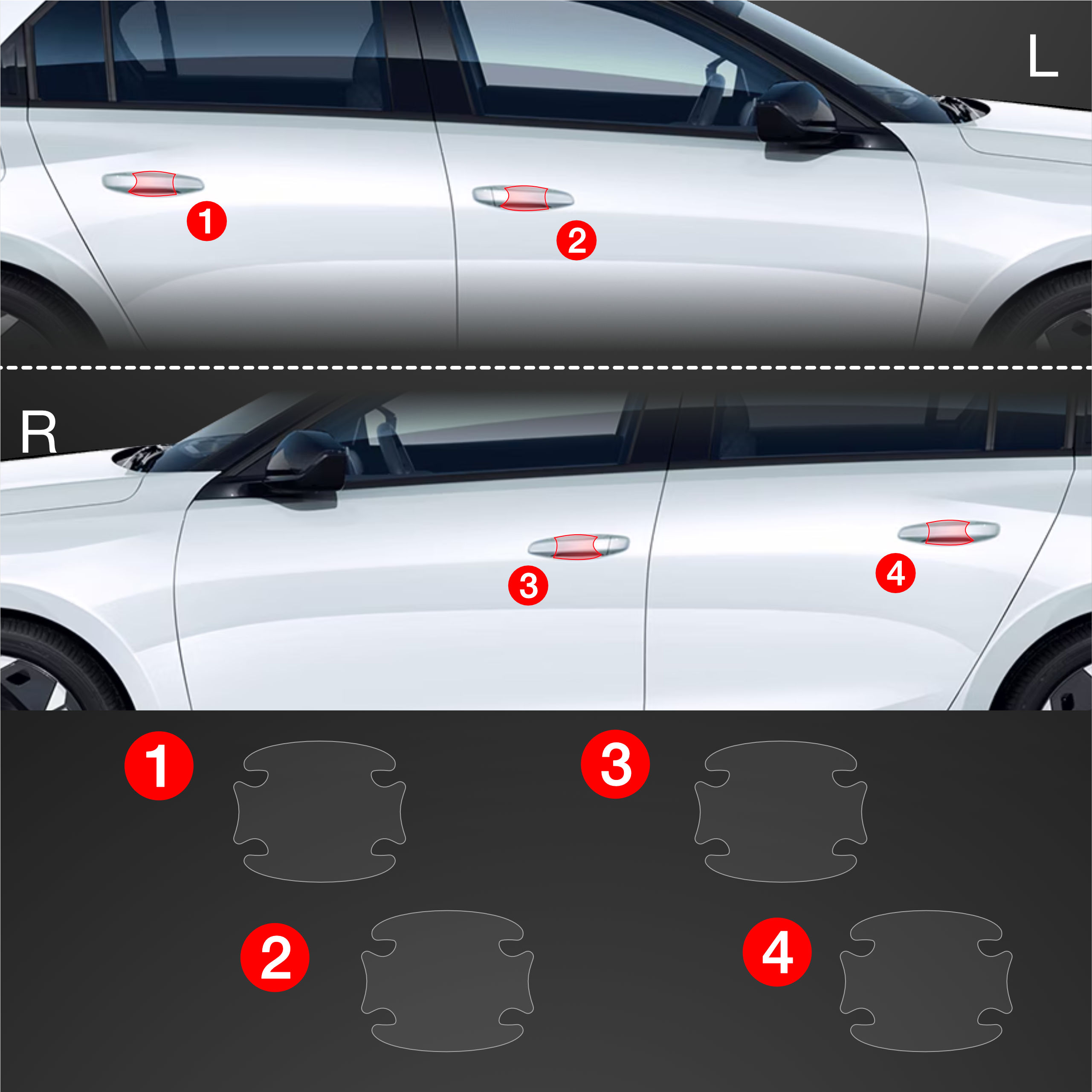 L

1

2

R

3

4

1

3

2

4