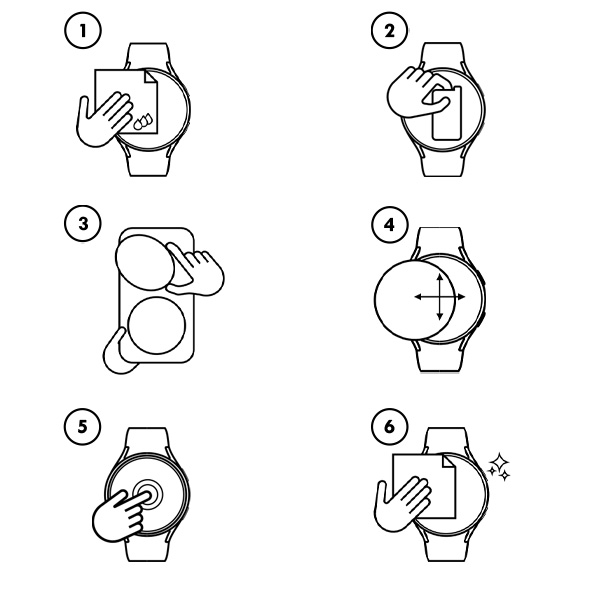 1

2

3

4

5

6