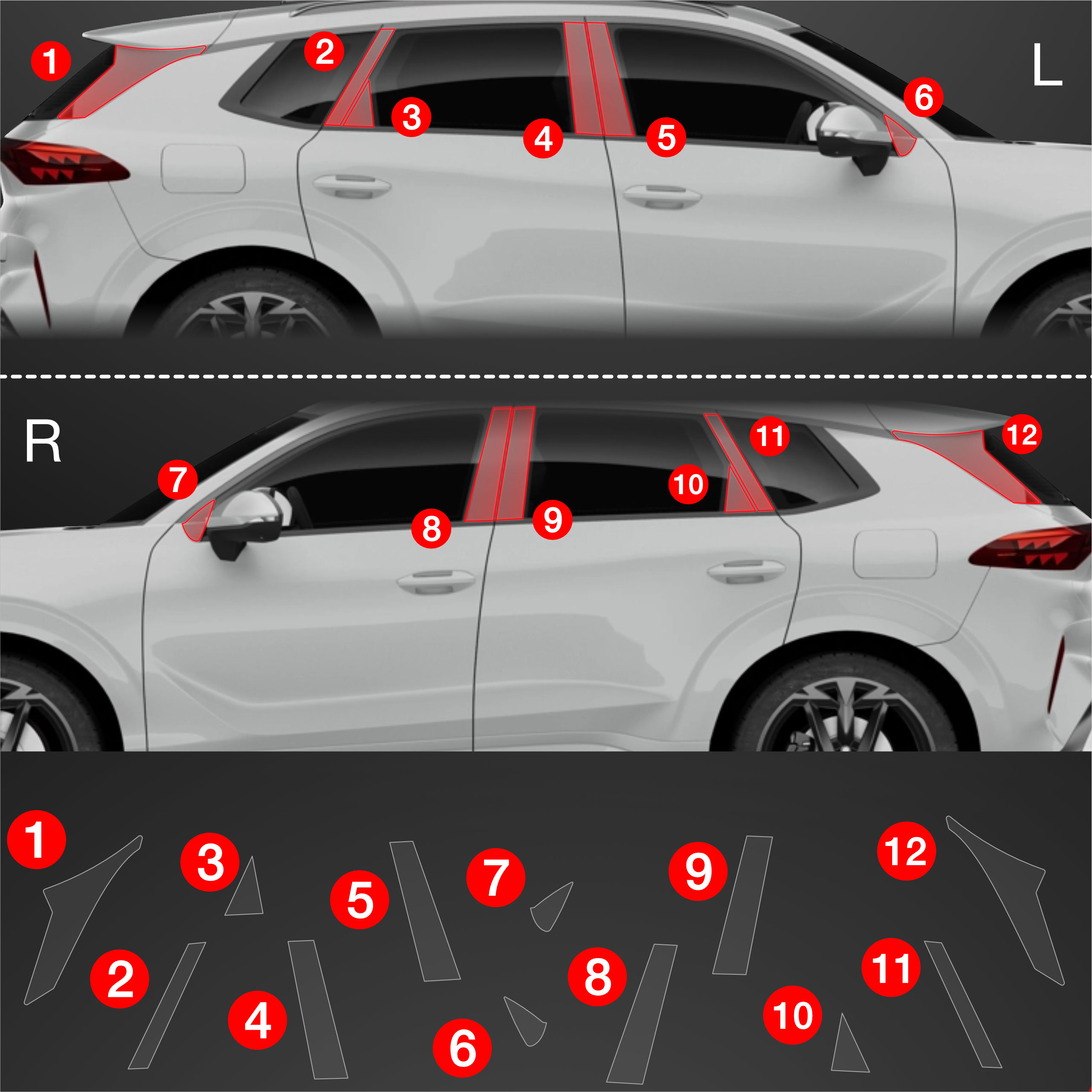 1
2
3
4
5
6
L

R
7
8
9
10
11
12

1
3
5
7
9
12
2
4
6
8
10
11