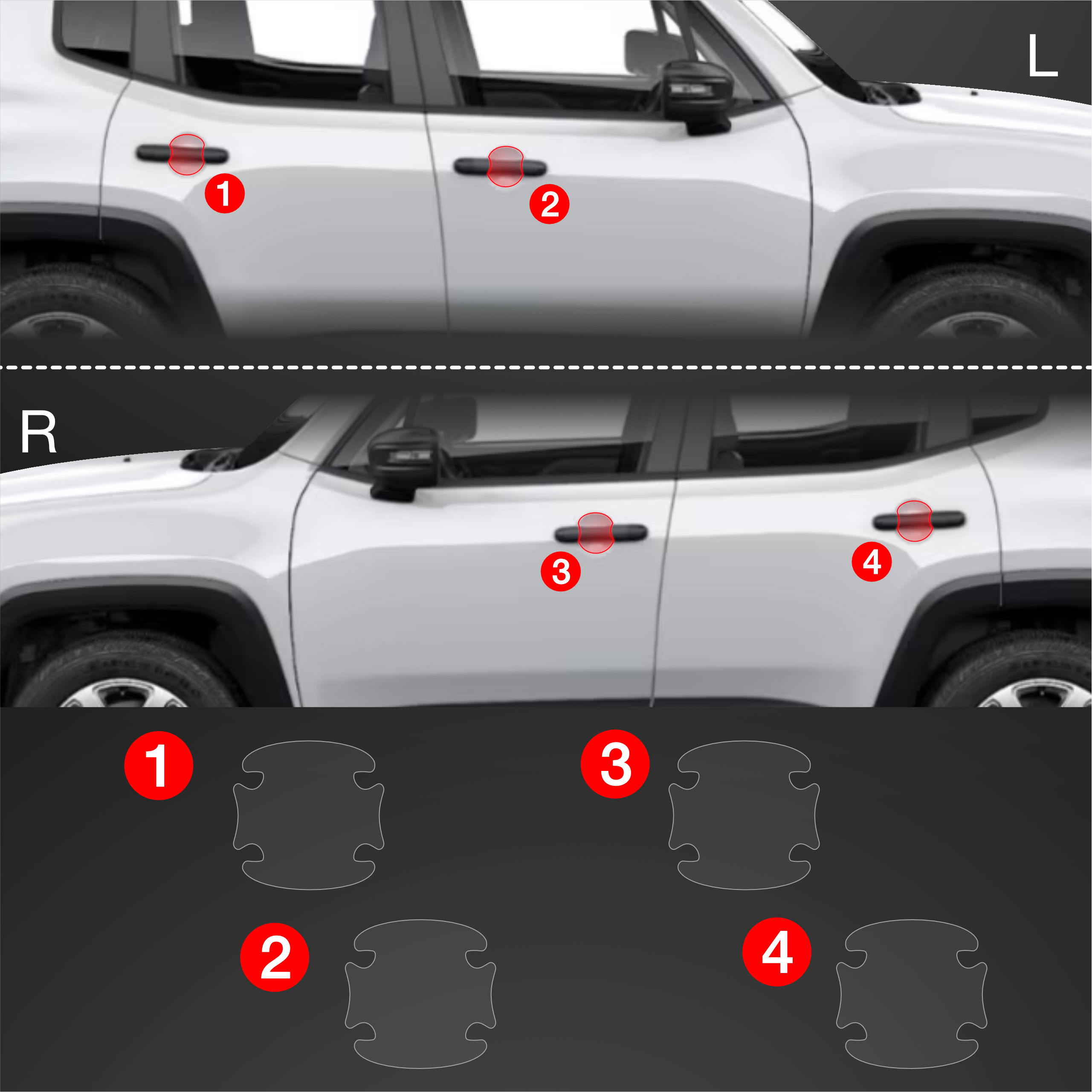 L

1

2

R

3

4

1

3

2

4