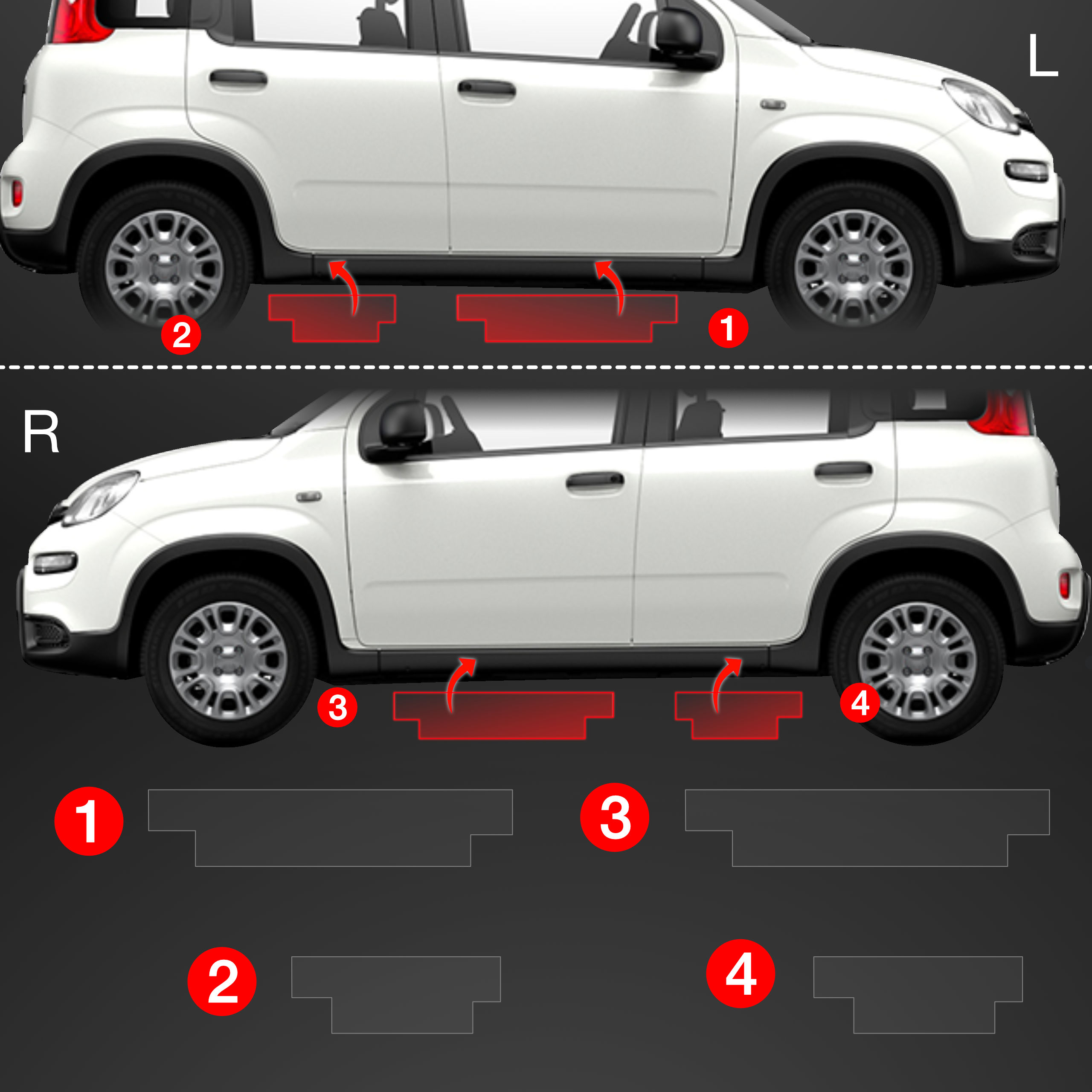 L

2

1

R

3

4

1

3

2

4