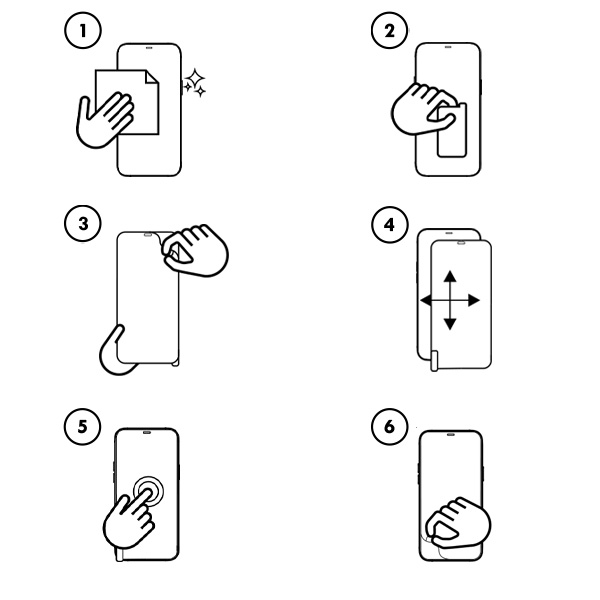 1
2
3
4
5
6