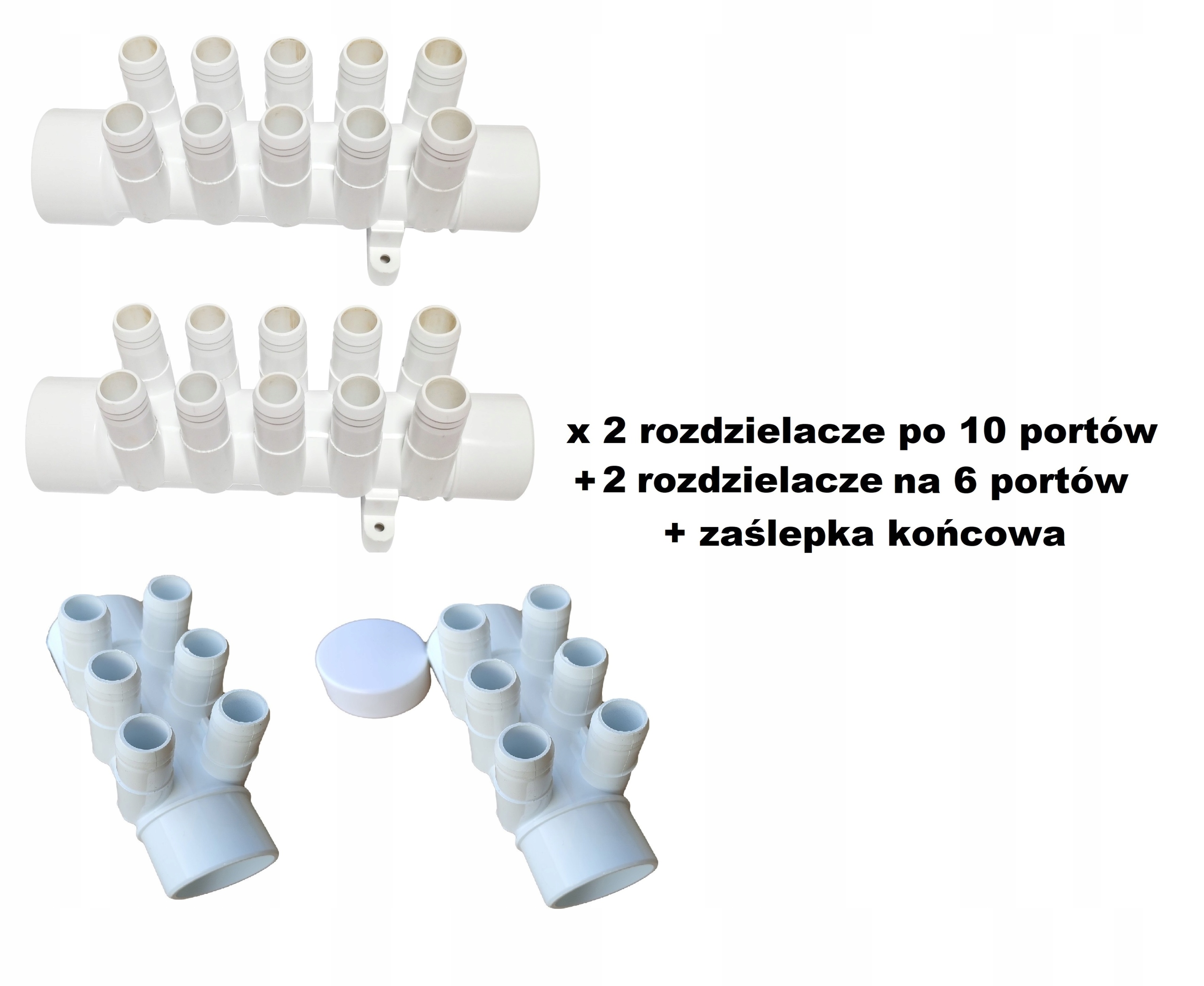 x 2 rozdzielacze po 10 portów
+ 2 rozdzielacze na 6 portów
+ zaślepka końcowa