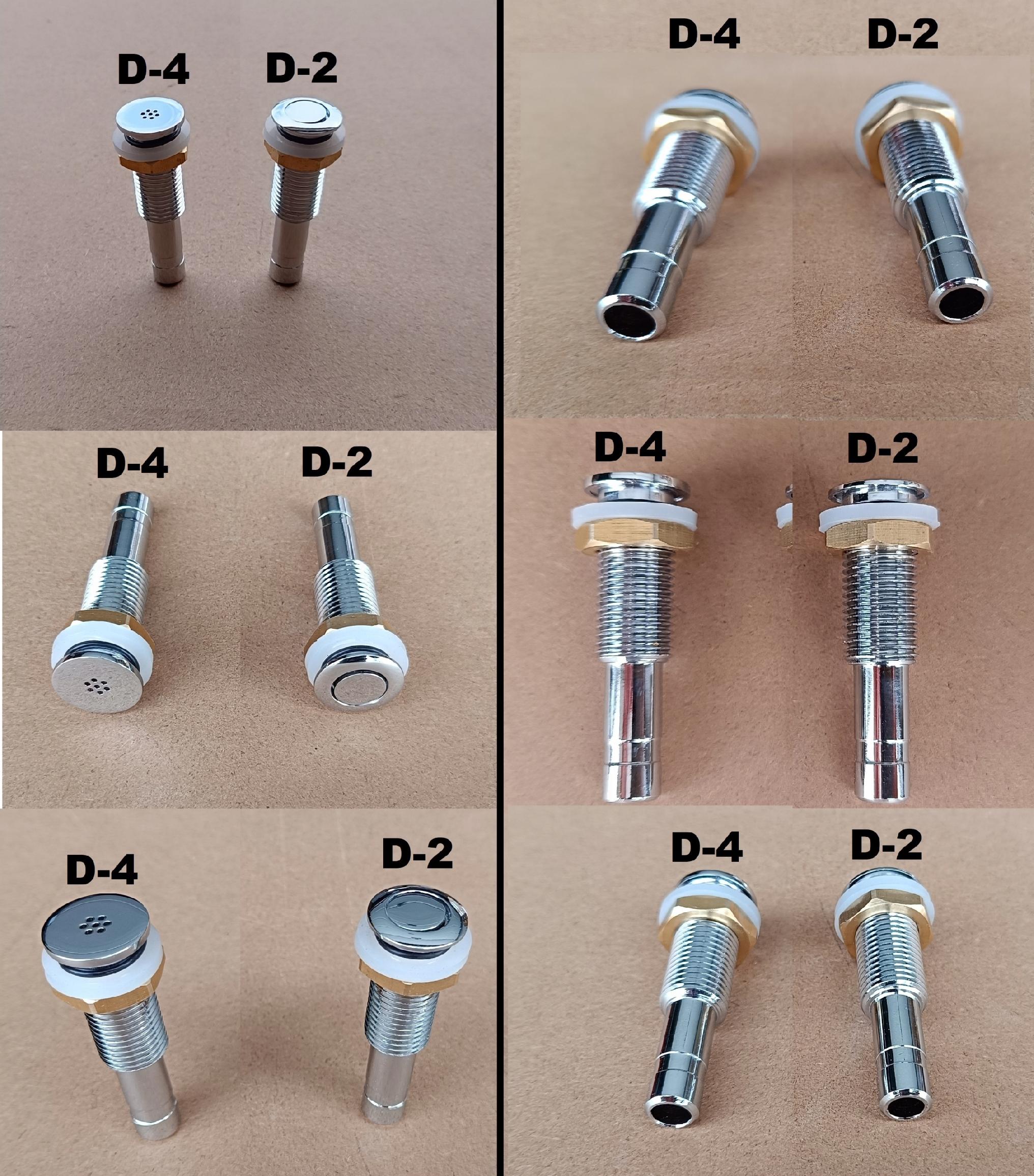 D-4 D-2

D-4 D-2

D-4 D-2

D-4 D-2

D-4 D-2

D-4 D-2