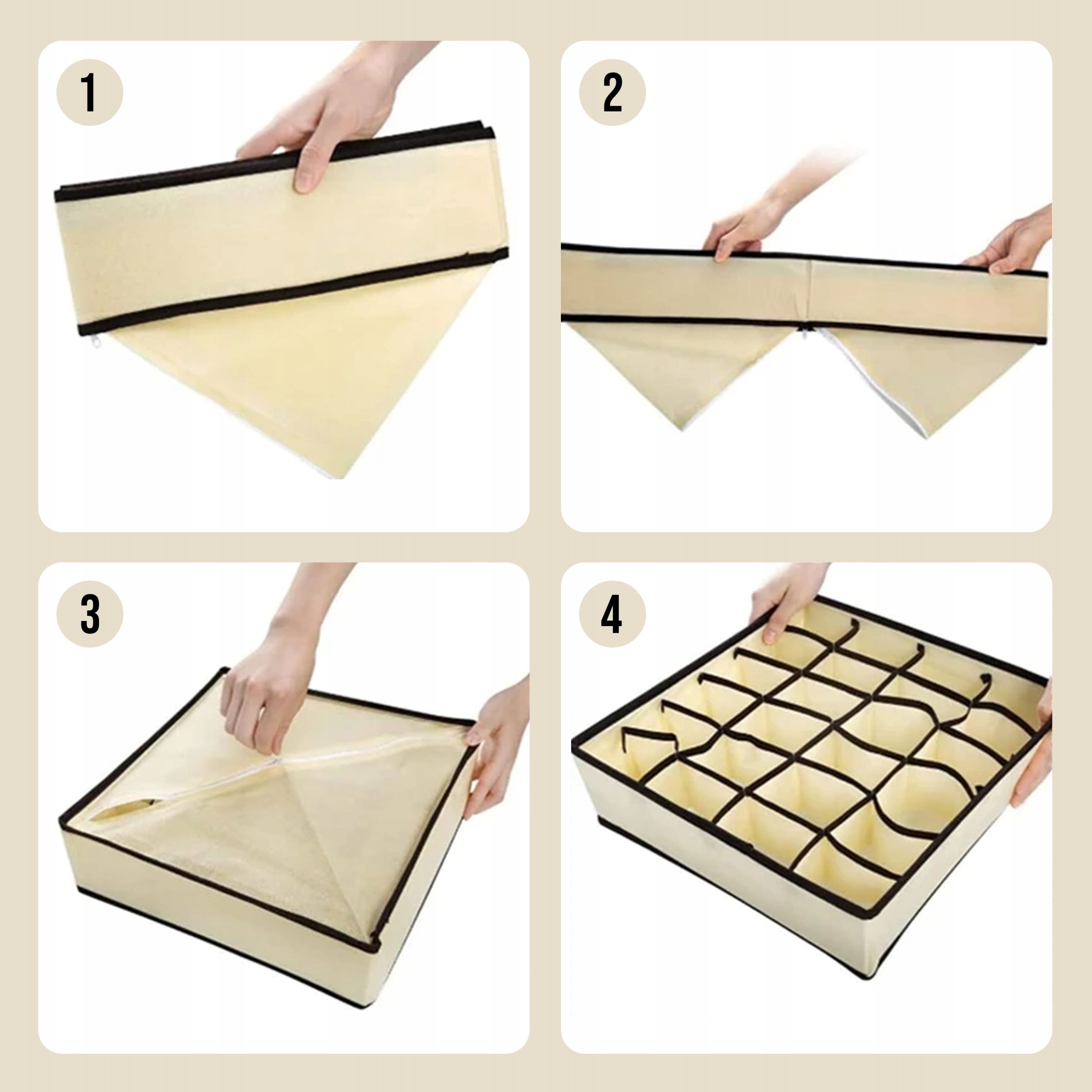 1

2

3

4