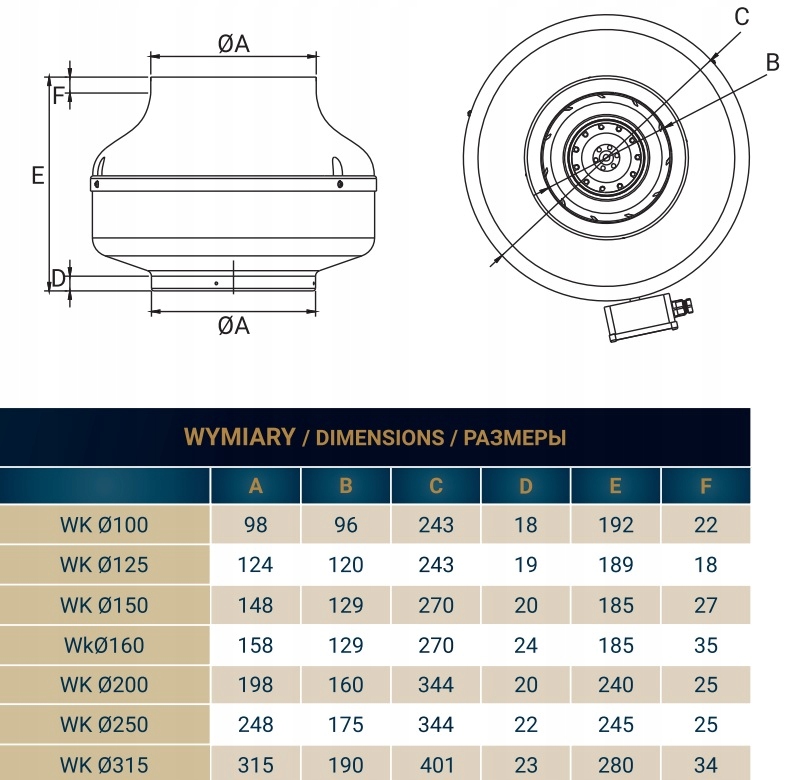 ØA
F
E
D
ØA
C
B

WYMIARY / DIMENSIONS / РАЗМЕРЫ

| | A | B | C | D | E | F |
|---|---|---|---|---|---|---|
| WK Ø100 | 98 | 96 | 243 | 18 | 192 | 22 |
| WK Ø125 | 124 | 120 | 243 | 19 | 189 | 18 |
| WK Ø150 | 148 | 129 | 270 | 20 | 185 | 27 |
| WkØ160 | 158 | 129 | 270 | 24 | 185 | 35 |
| WK Ø200 | 198 | 160 | 344 | 20 | 240 | 25 |
| WK Ø250 | 248 | 175 | 344 | 22 | 245 | 25 |
| WK Ø315 | 315 | 190 | 401 | 23 | 280 | 34 |