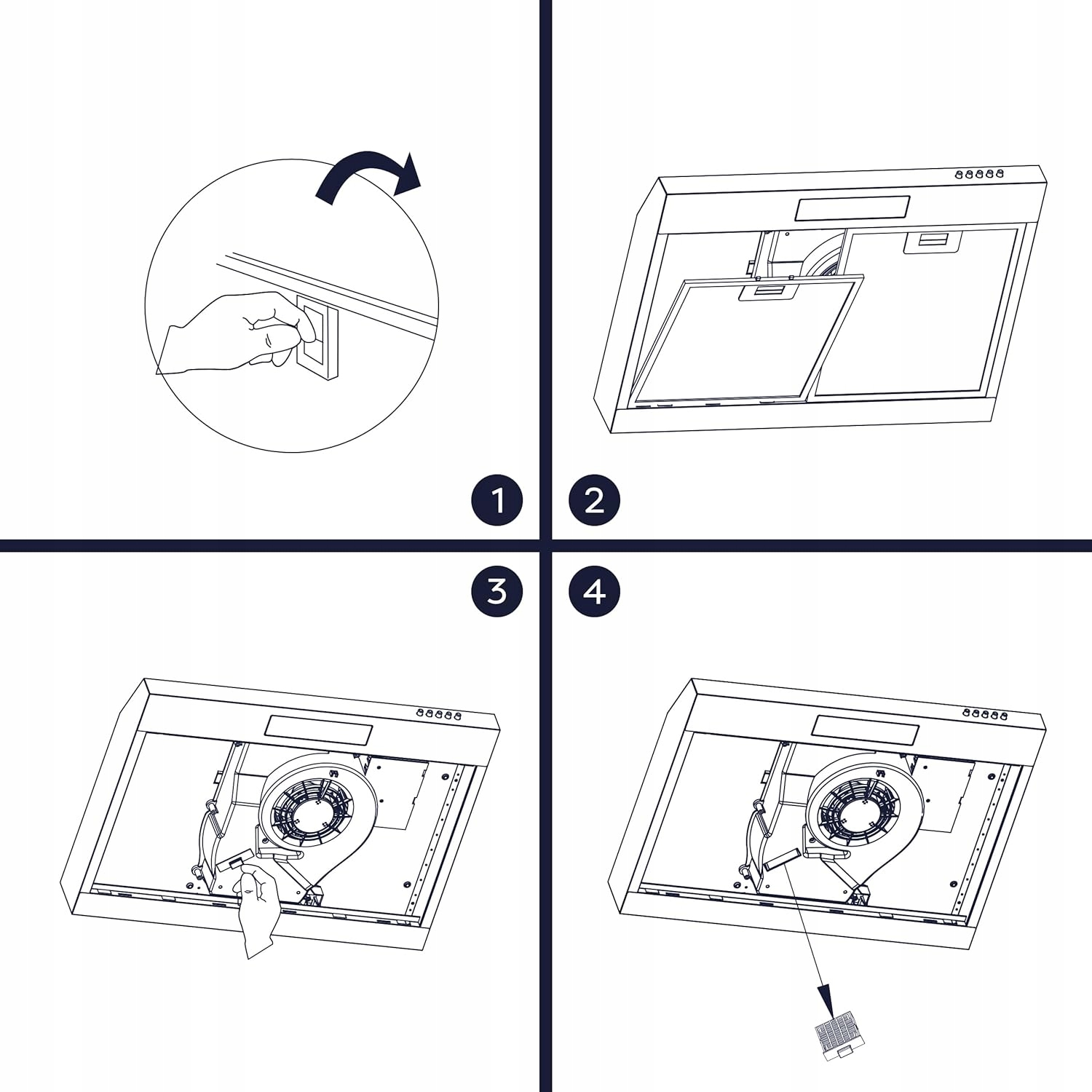 1
2
3
4